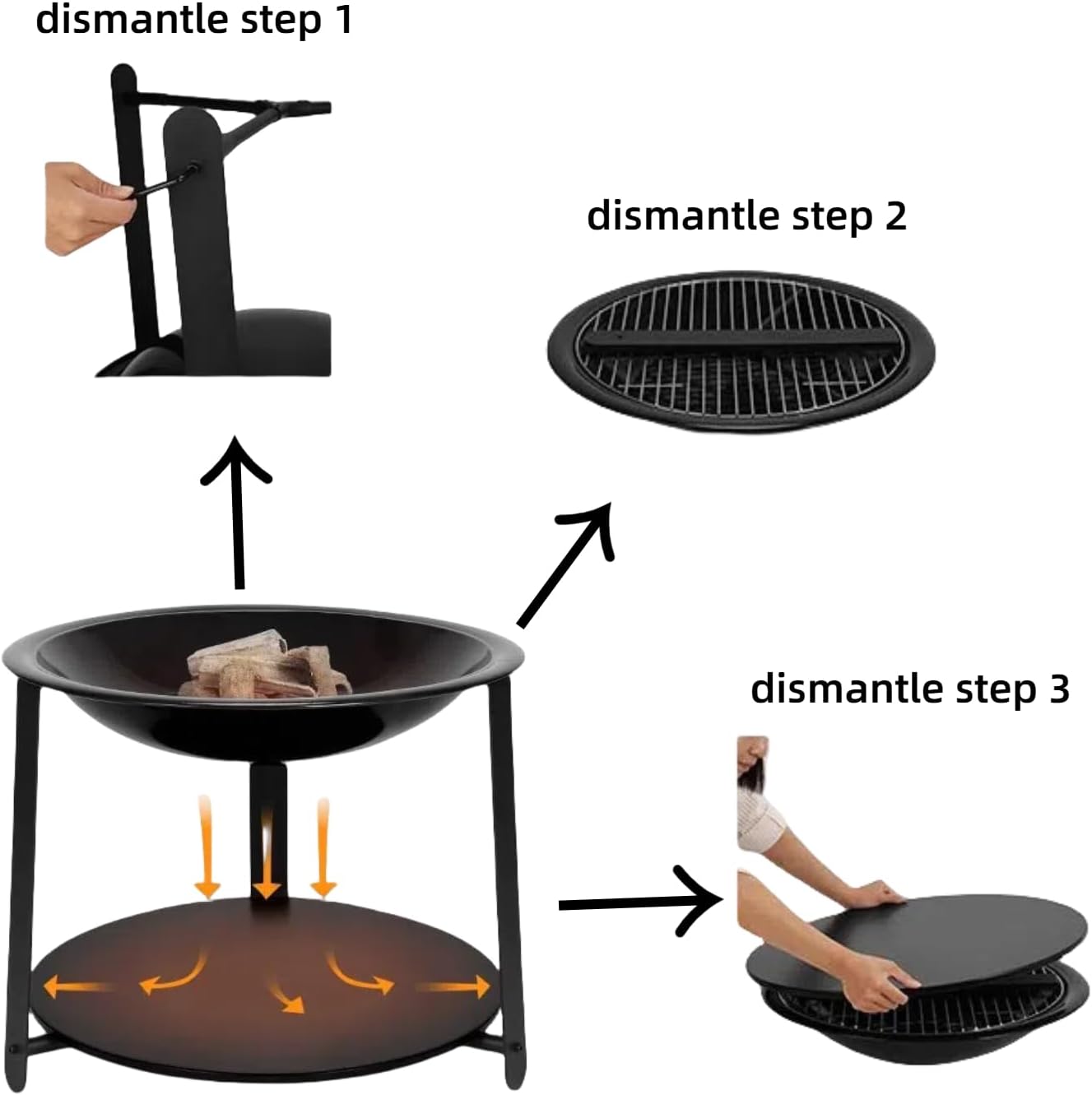 dismantle step 1

dismantle step 2

dismantle step 3