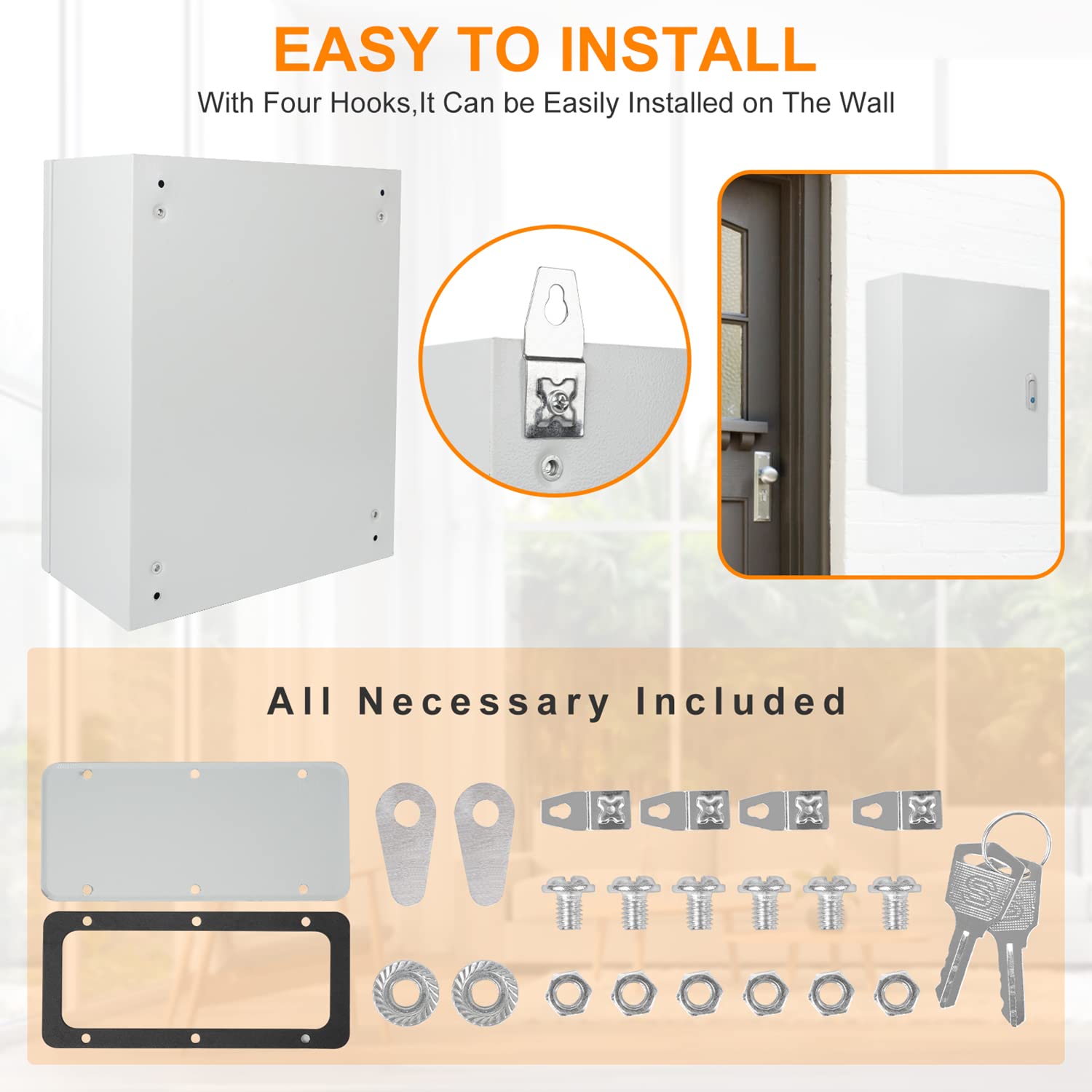 EASY TO INSTALL

With Four Hooks,It Can be Easily Installed on The Wall

All Necessary Included