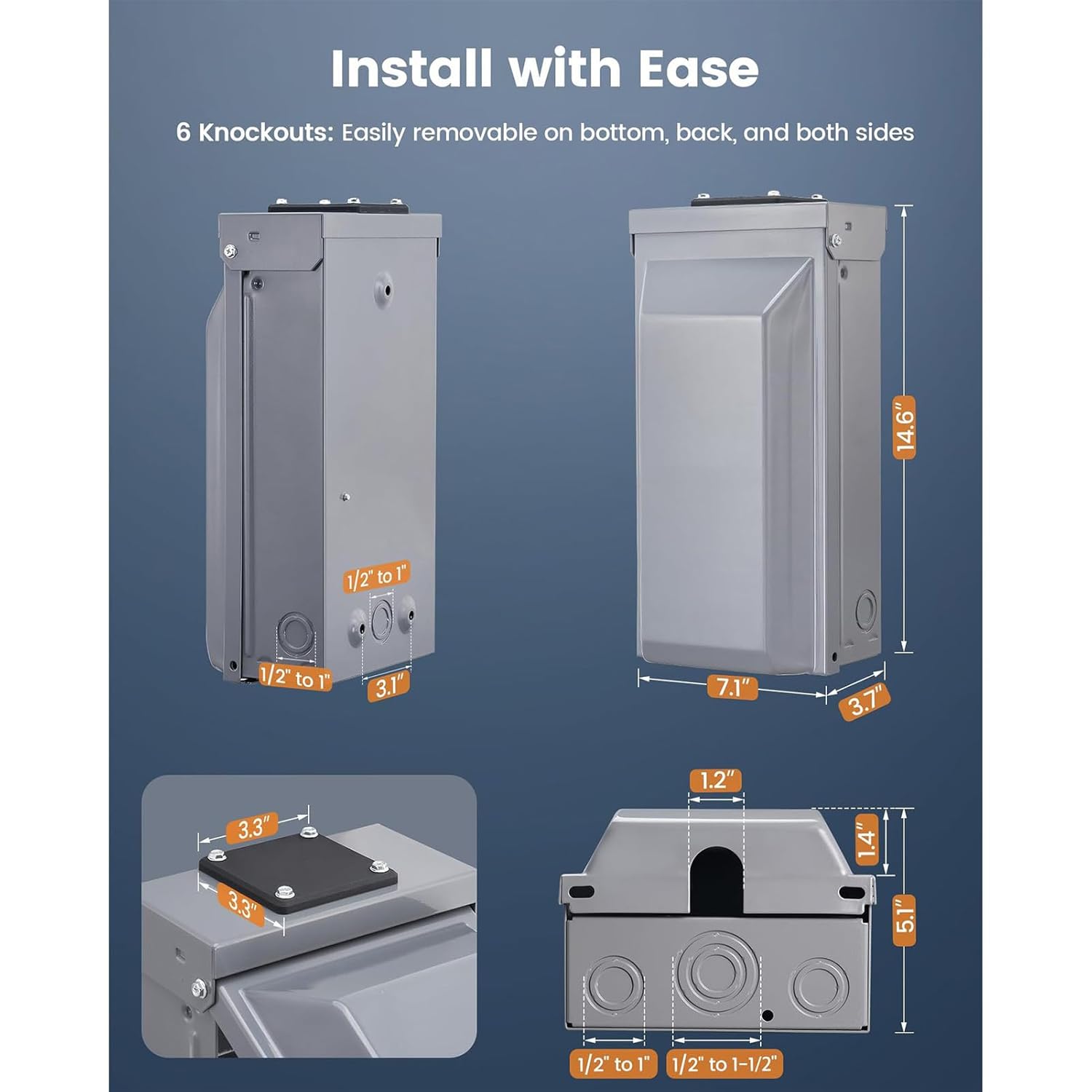 Install with Ease

6 Knockouts: Easily removable on bottom, back, and both sides

1/2" to 1"

1/2" to 1"

3.1"

14.6"

7.1"

3.7"

3.3"

3.3"

1.2"

1.4"

5.1"

1/2" to 1"

1/2" to 1-1/2"