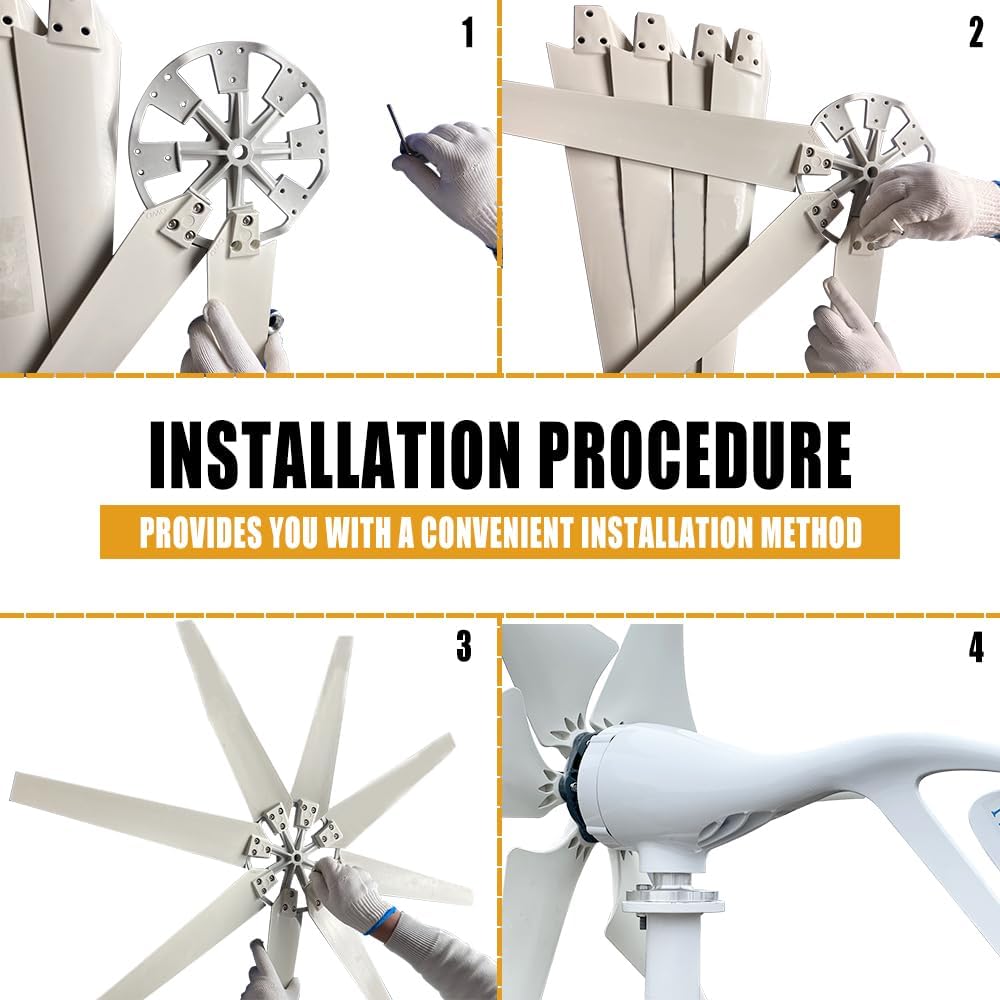 1

2

INSTALLATION PROCEDURE

PROVIDES YOU WITH A CONVENIENT INSTALLATION METHOD

3

4