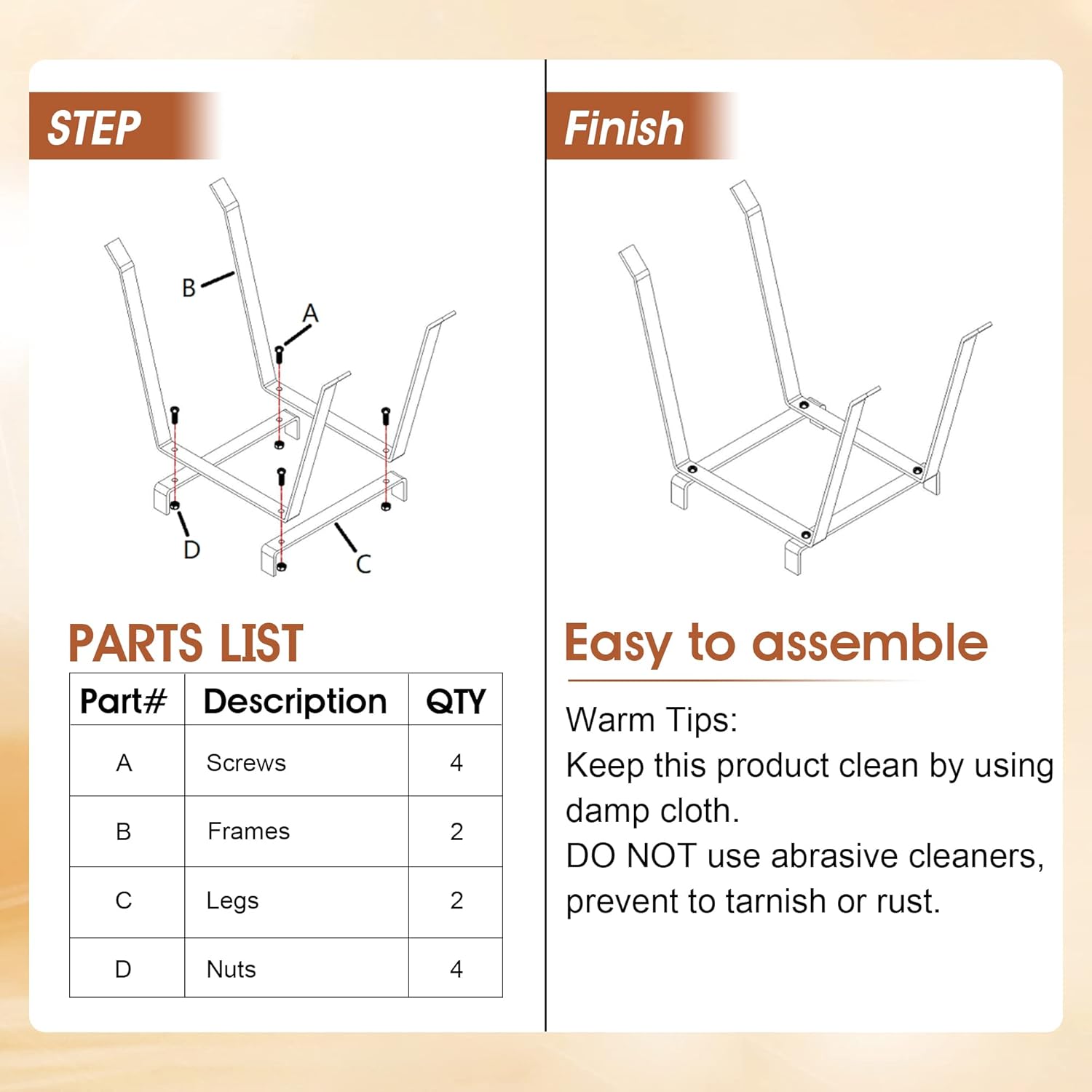 STEP

B
A
D
C

PARTS LIST

| Part# | Description | QTY |
|---|---|---|
| A | Screws | 4 |
| B | Frames | 2 |
| C | Legs | 2 |
| D | Nuts | 4 |

Finish

Easy to assemble

Warm Tips:
Keep this product clean by using damp cloth.
DO NOT use abrasive cleaners, prevent to tarnish or rust.