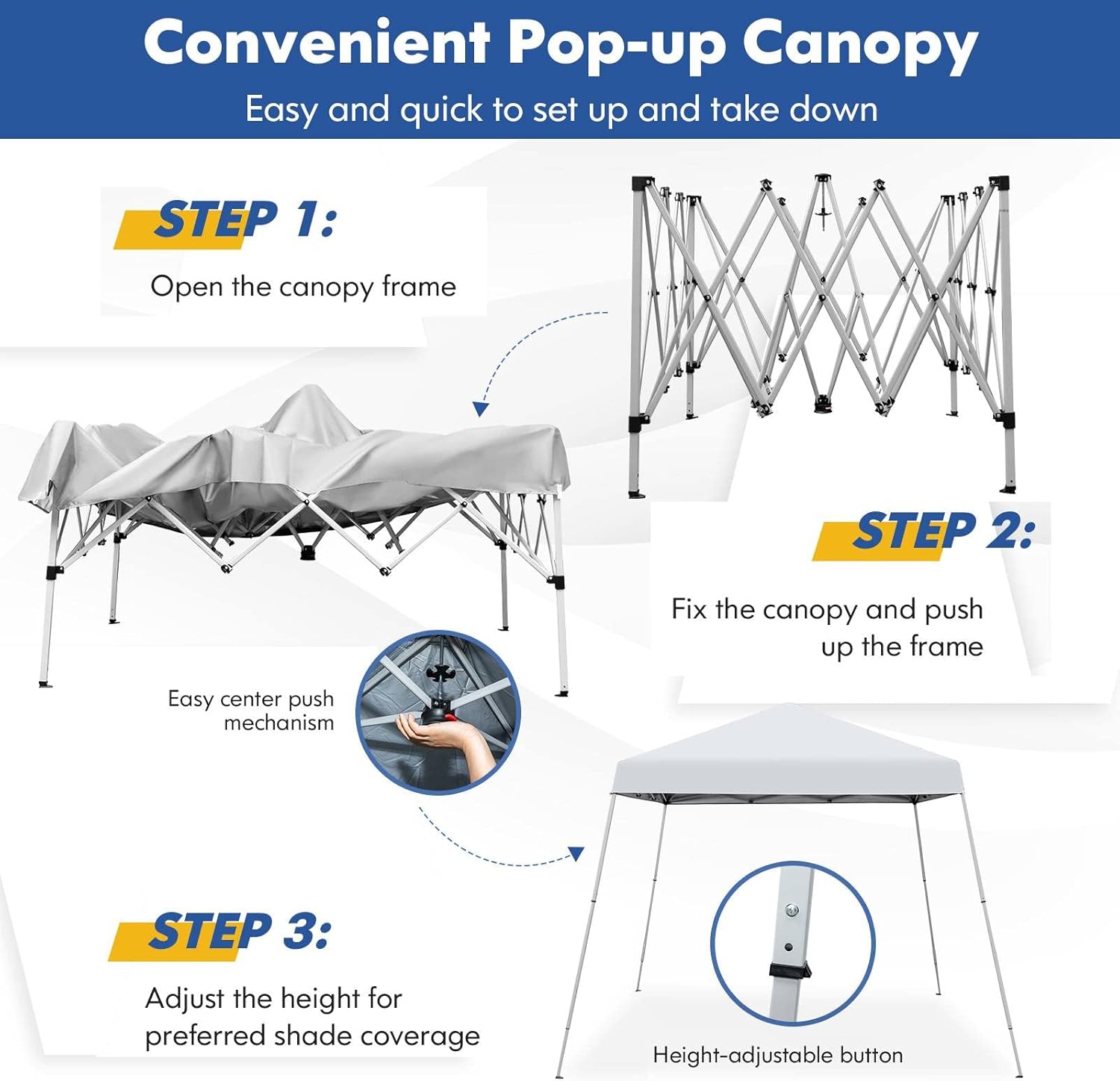 Convenient Pop-up Canopy

Easy and quick to set up and take down

STEP 1:

Open the canopy frame

STEP 2:

Fix the canopy and push up the frame

Easy center push mechanism

STEP 3:

Adjust the height for preferred shade coverage

Height-adjustable button