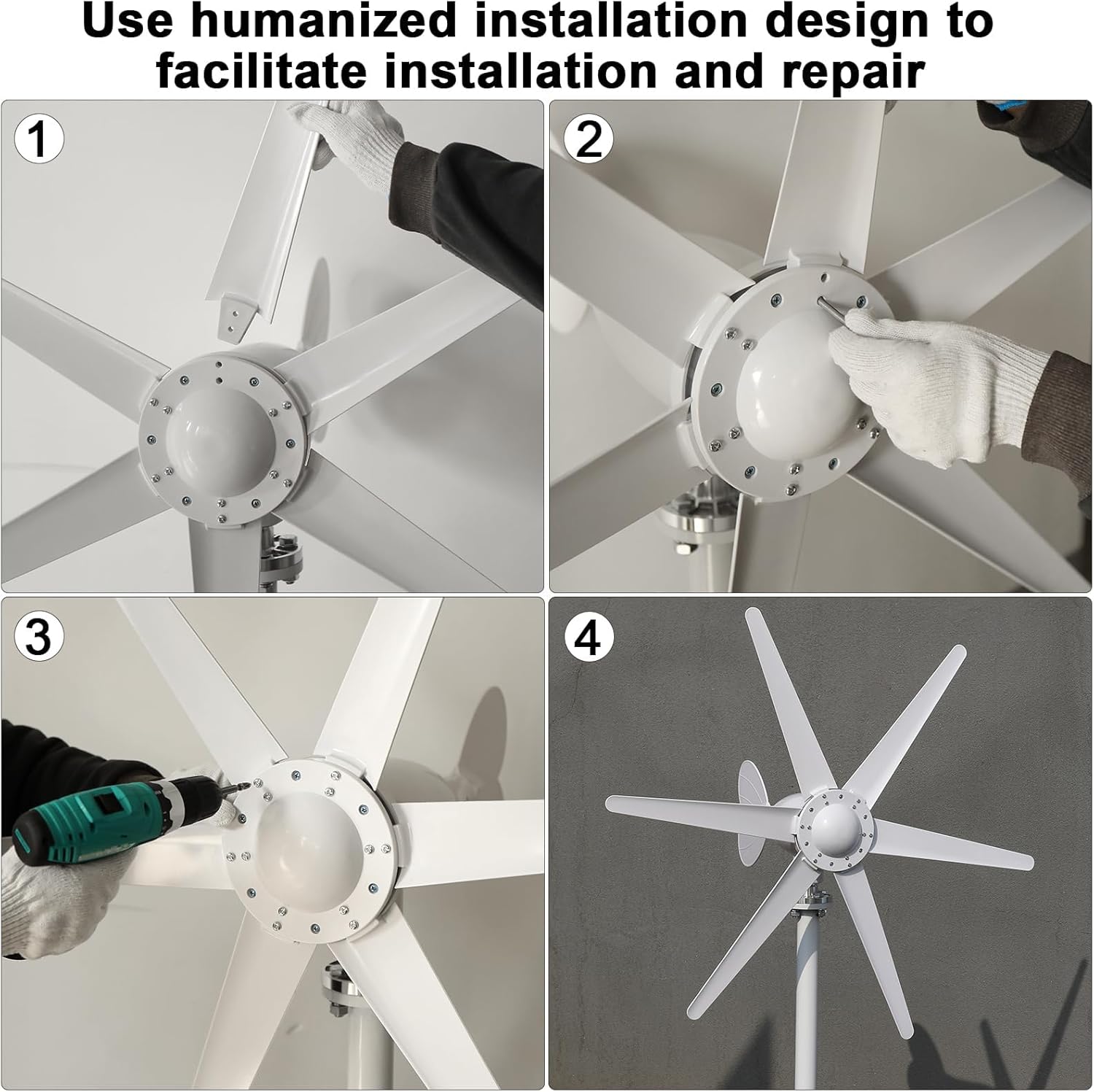 Use humanized installation design to facilitate installation and repair

1

2

3

4