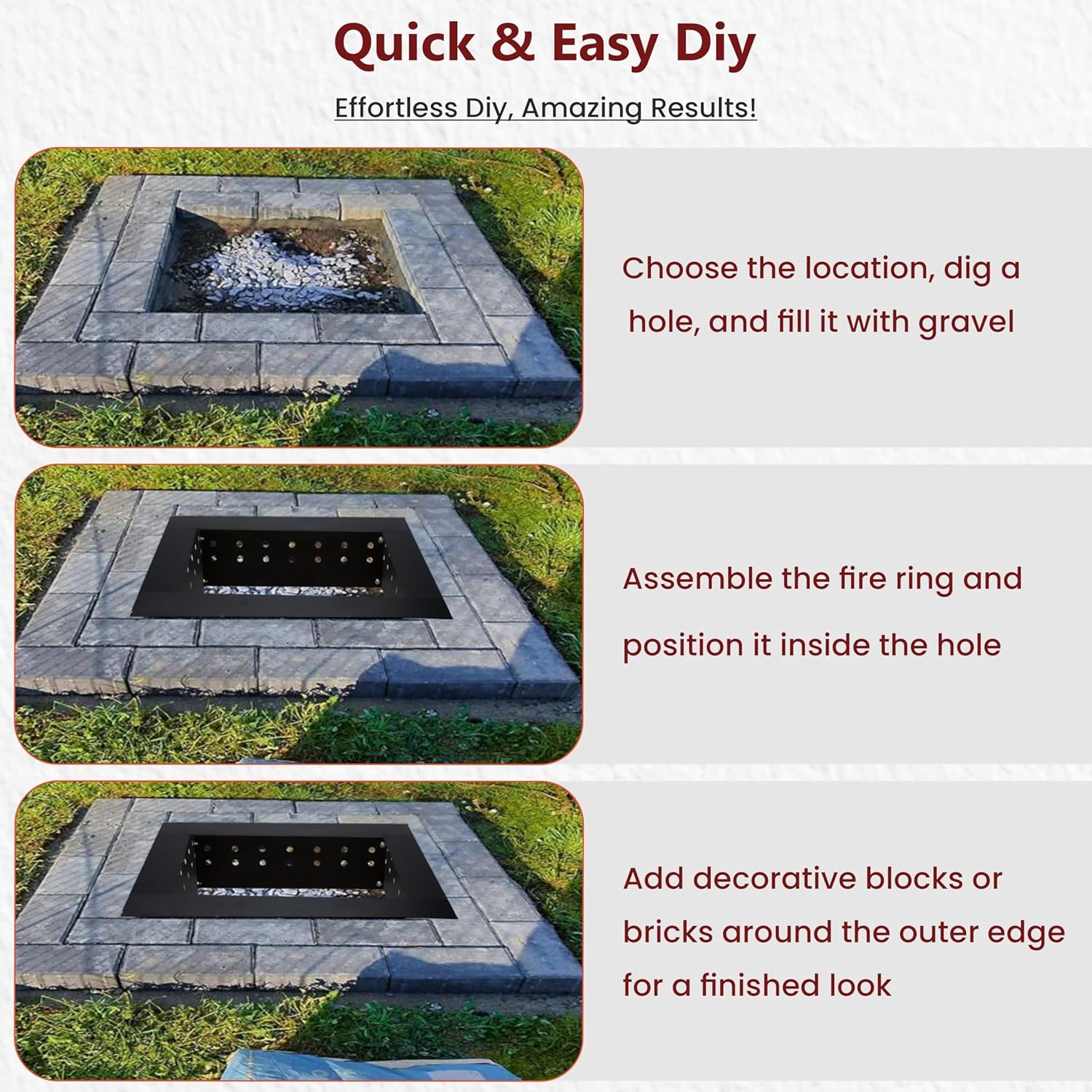 Quick & Easy Diy

Effortless Diy, Amazing Results!

Choose the location, dig a hole, and fill it with gravel

Assemble the fire ring and position it inside the hole

Add decorative blocks or bricks around the outer edge for a finished look