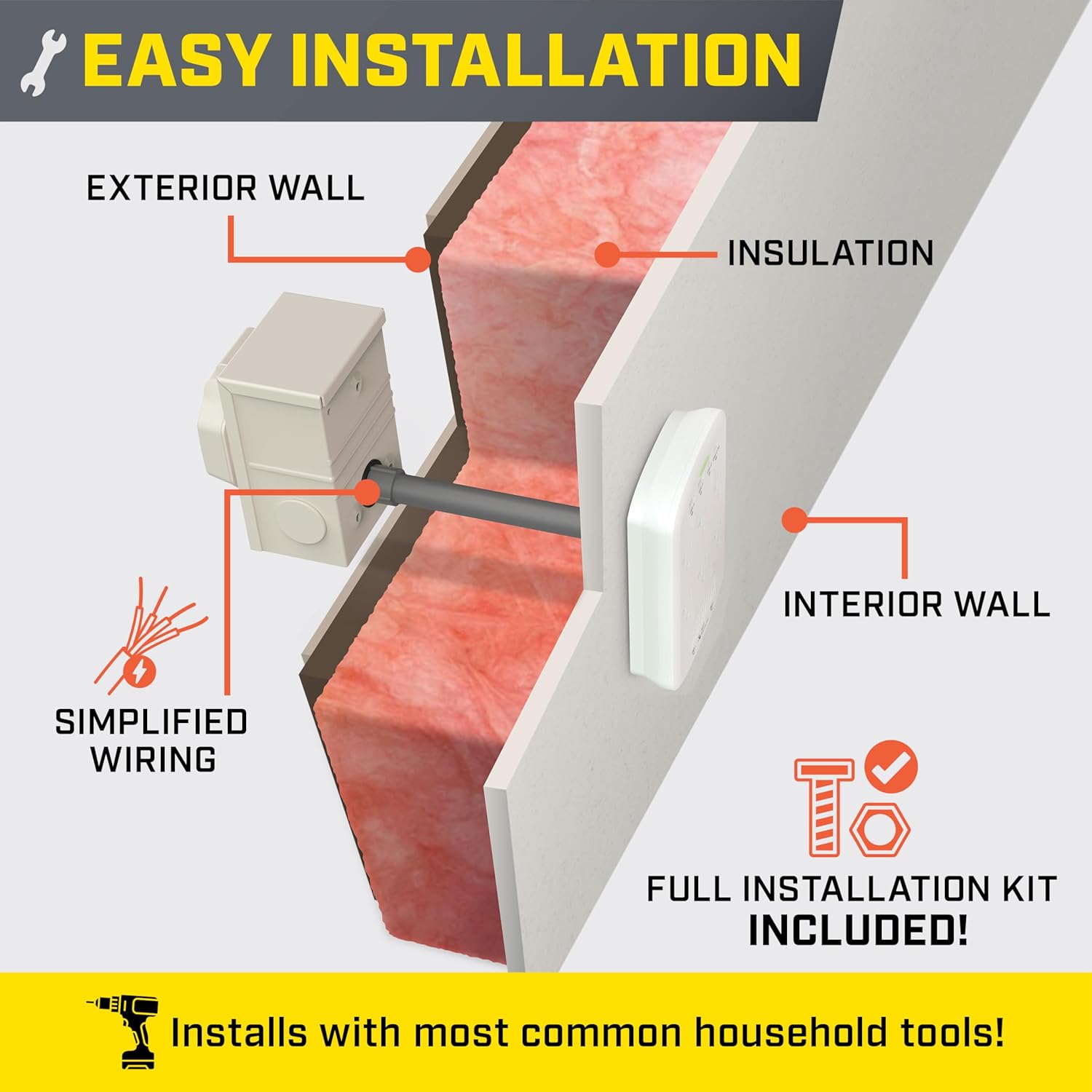 EASY INSTALLATION

EXTERIOR WALL

INSULATION

INTERIOR WALL

SIMPLIFIED WIRING

FULL INSTALLATION KIT INCLUDED!

Installs with most common household tools!