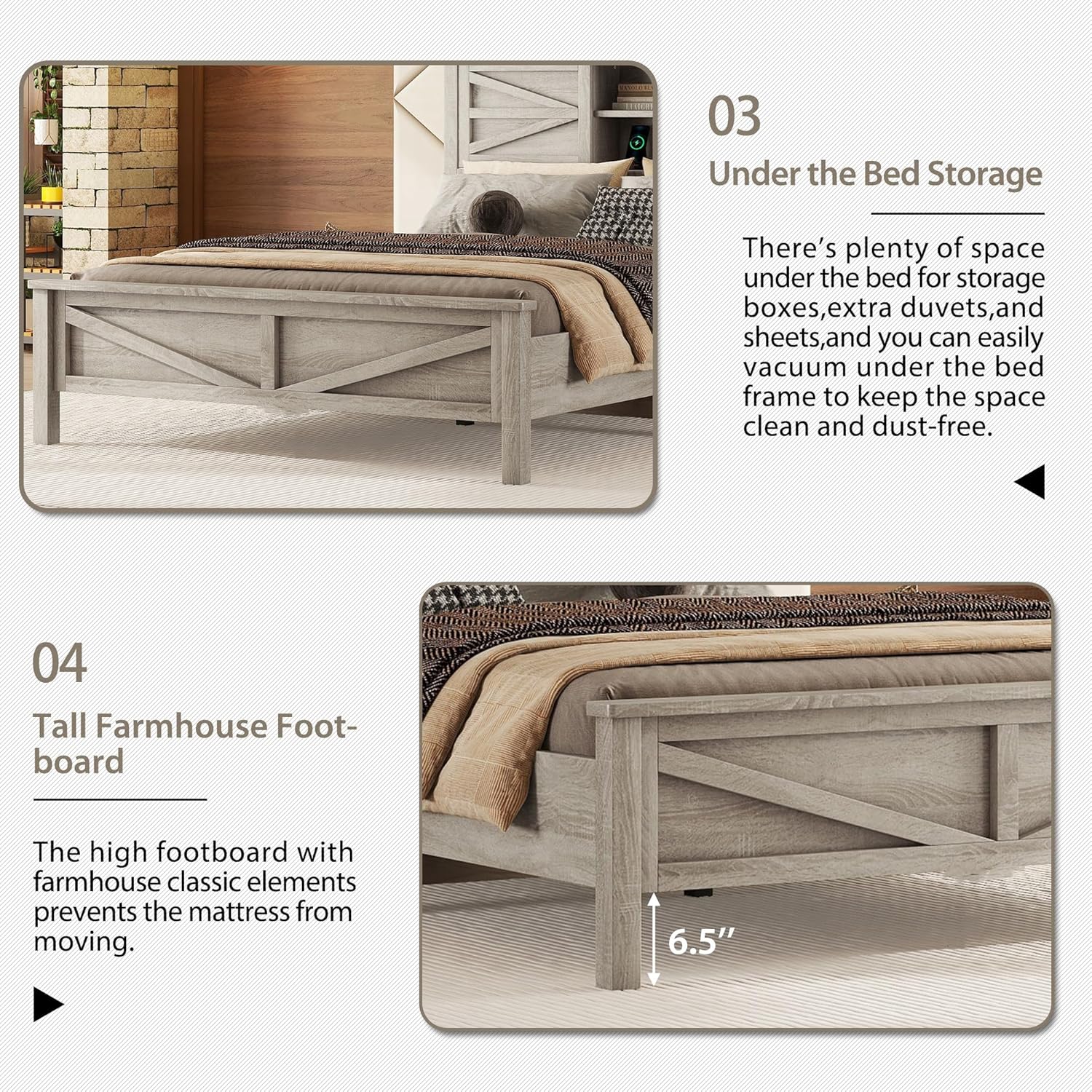 03

Under the Bed Storage

There's plenty of space under the bed for storage boxes,extra duvets,and sheets,and you can easily vacuum under the bed frame to keep the space clean and dust-free.

04

Tall Farmhouse Footboard

The high footboard with farmhouse classic elements prevents the mattress from moving.

6.5"