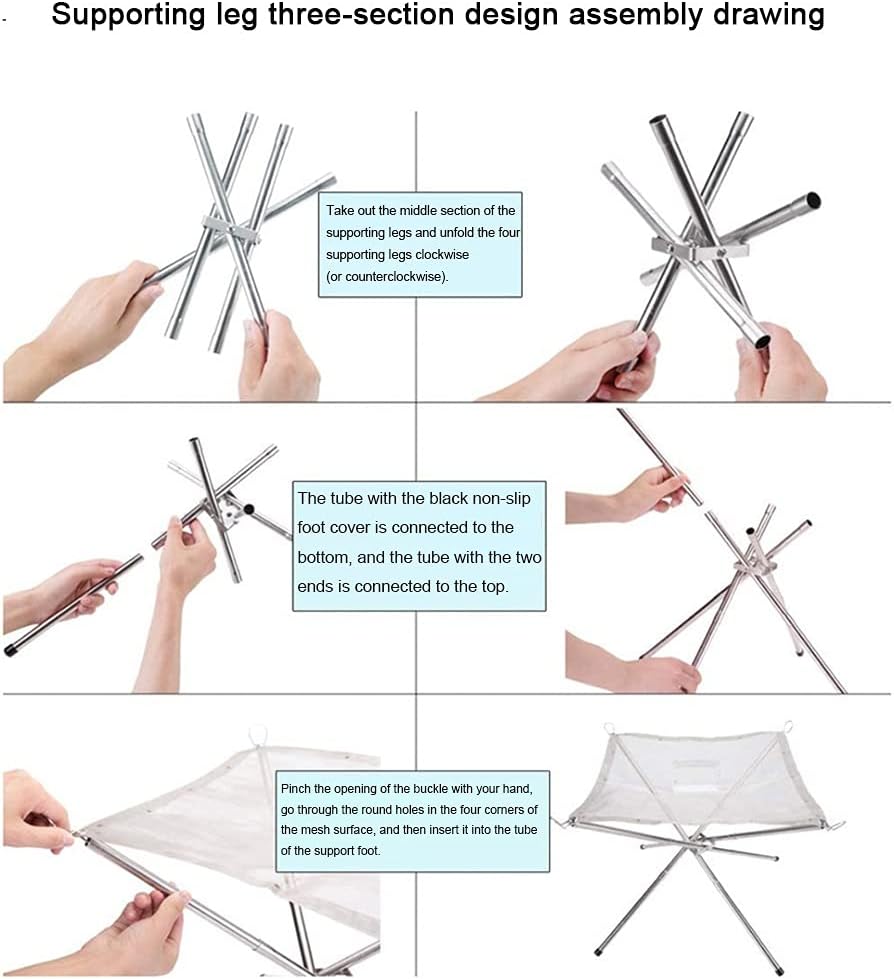 Supporting leg three-section design assembly drawing

Take out the middle section of the supporting legs and unfold the four supporting legs clockwise (or counterclockwise).

The tube with the black non-slip foot cover is connected to the bottom, and the tube with the two ends is connected to the top.

Pinch the opening of the buckle with your hand, go through the round holes in the four corners of the mesh surface, and then insert it into the tube of the support foot.