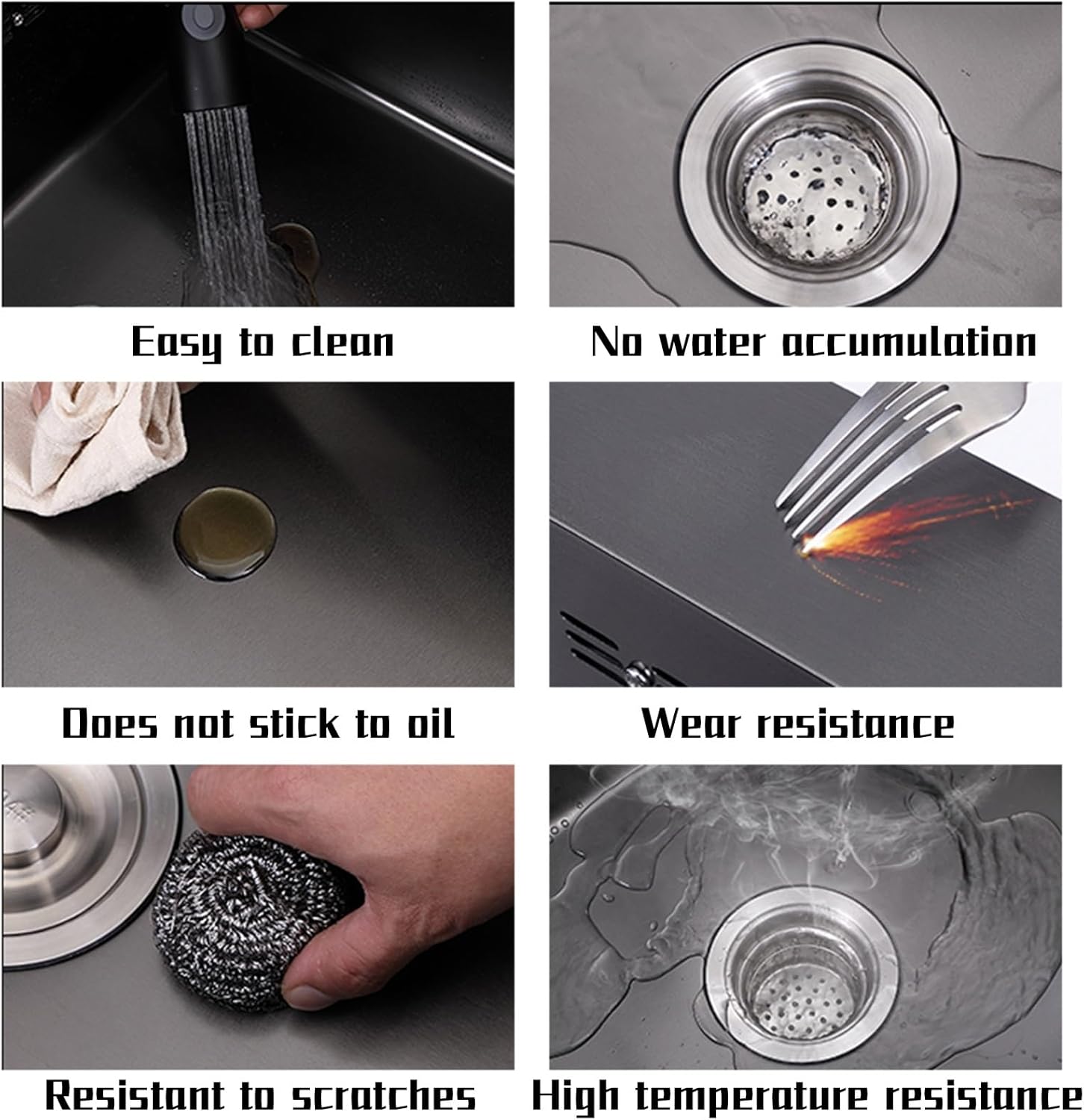 Easy to clean

No water accumulation

Does not stick to oil

Wear resistance

Resistant to scratches

High temperature resistance