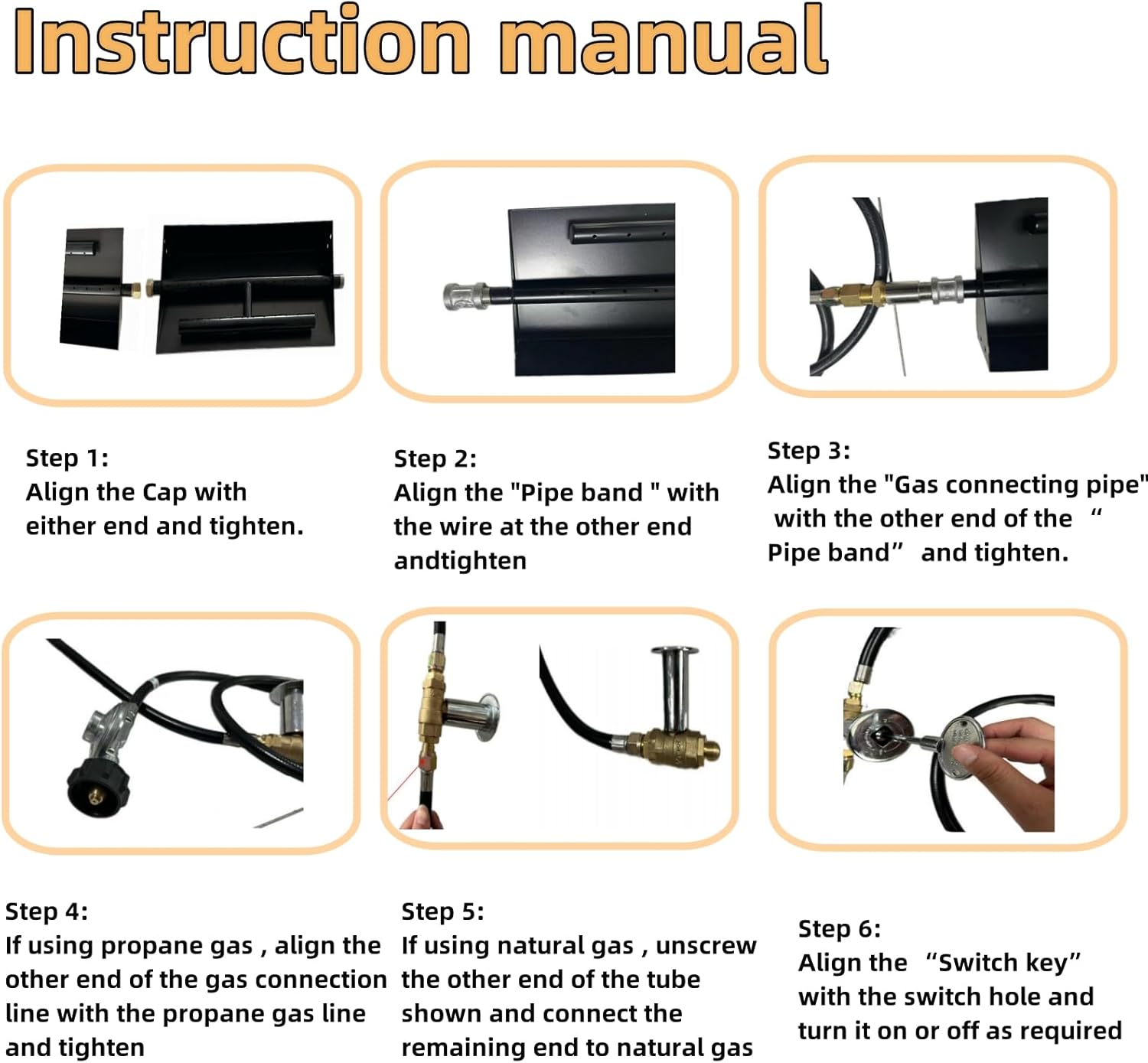 Instruction manual

Step 1:
Align the Cap with either end and tighten.

Step 2:
Align the "Pipe band " with the wire at the other end andtighten

Step 3:
Align the "Gas connecting pipe" with the other end of the “ Pipe band” and tighten.

Step 4:
If using propane gas , align the other end of the gas connection line with the propane gas line and tighten

Step 5:
If using natural gas , unscrew the other end of the tube shown and connect the remaining end to natural gas

Step 6:
Align the “Switch key” with the switch hole and turn it on or off as required