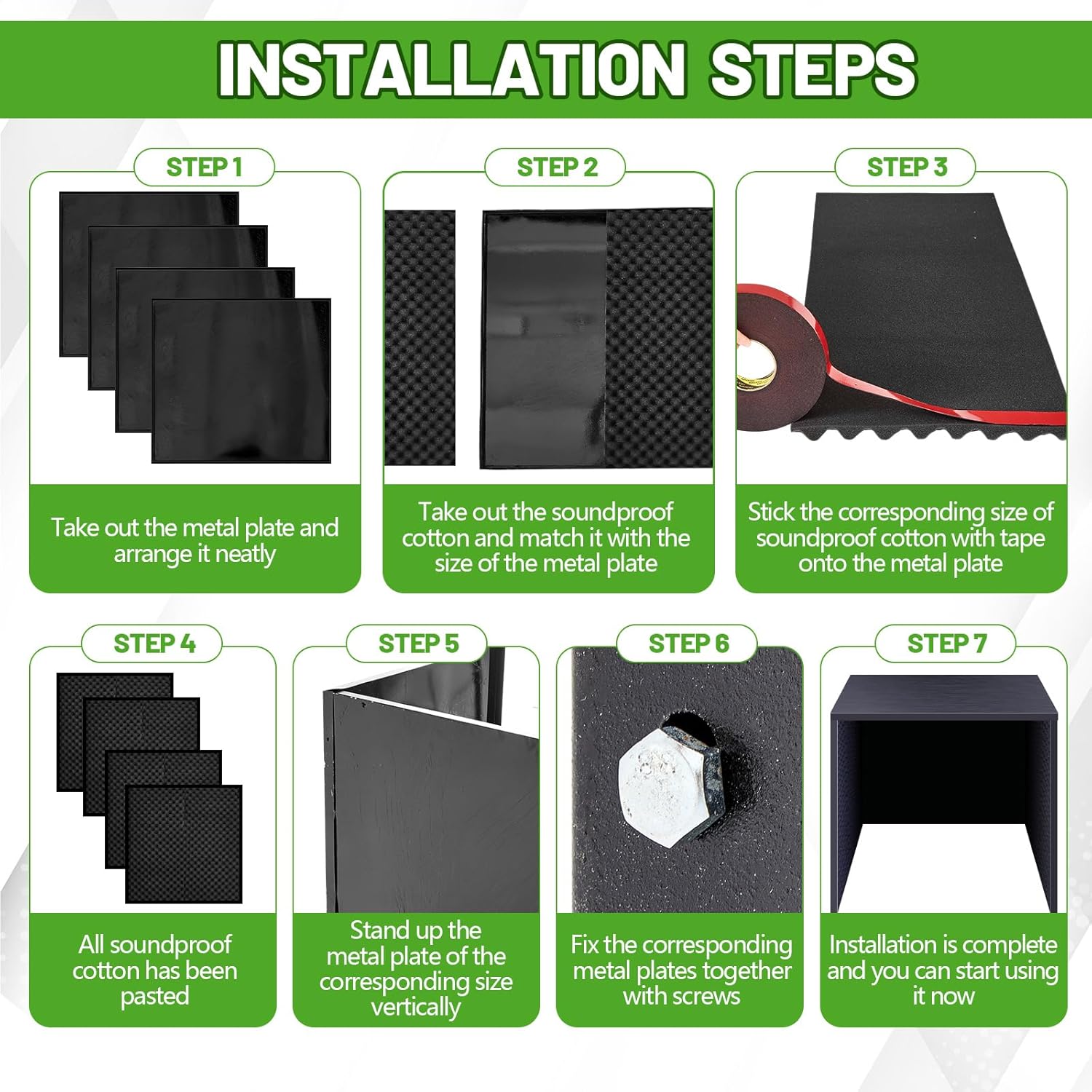 INSTALLATION STEPS

STEP 1

Take out the metal plate and arrange it neatly

STEP 2

Take out the soundproof cotton and match it with the size of the metal plate

STEP 3

Stick the corresponding size of soundproof cotton with tape onto the metal plate

STEP 4

All soundproof cotton has been pasted

STEP 5

Stand up the metal plate of the corresponding size vertically

STEP 6

Fix the corresponding metal plates together with screws

STEP 7

Installation is complete and you can start using it now