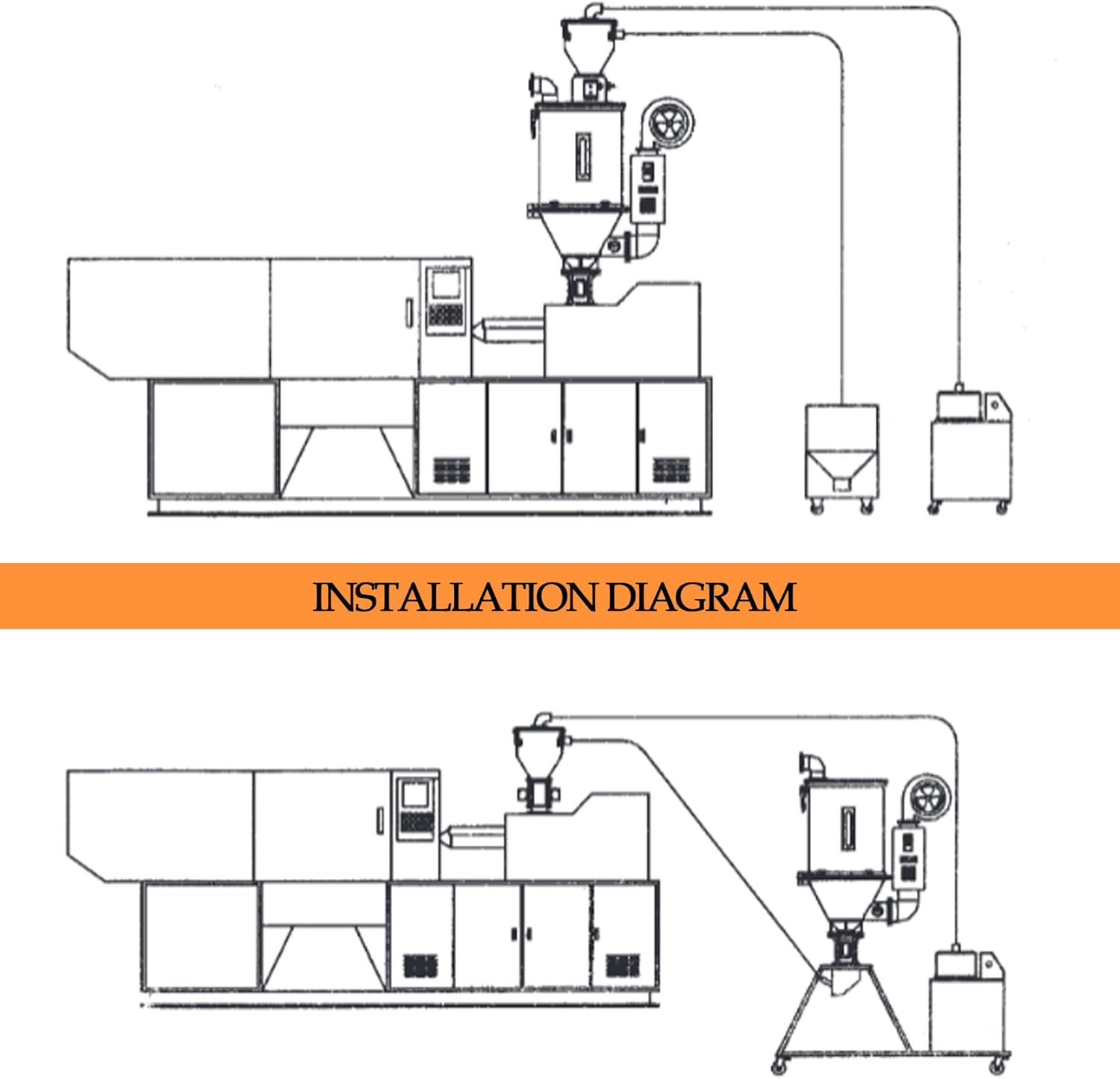 INSTALLATION DIAGRAM