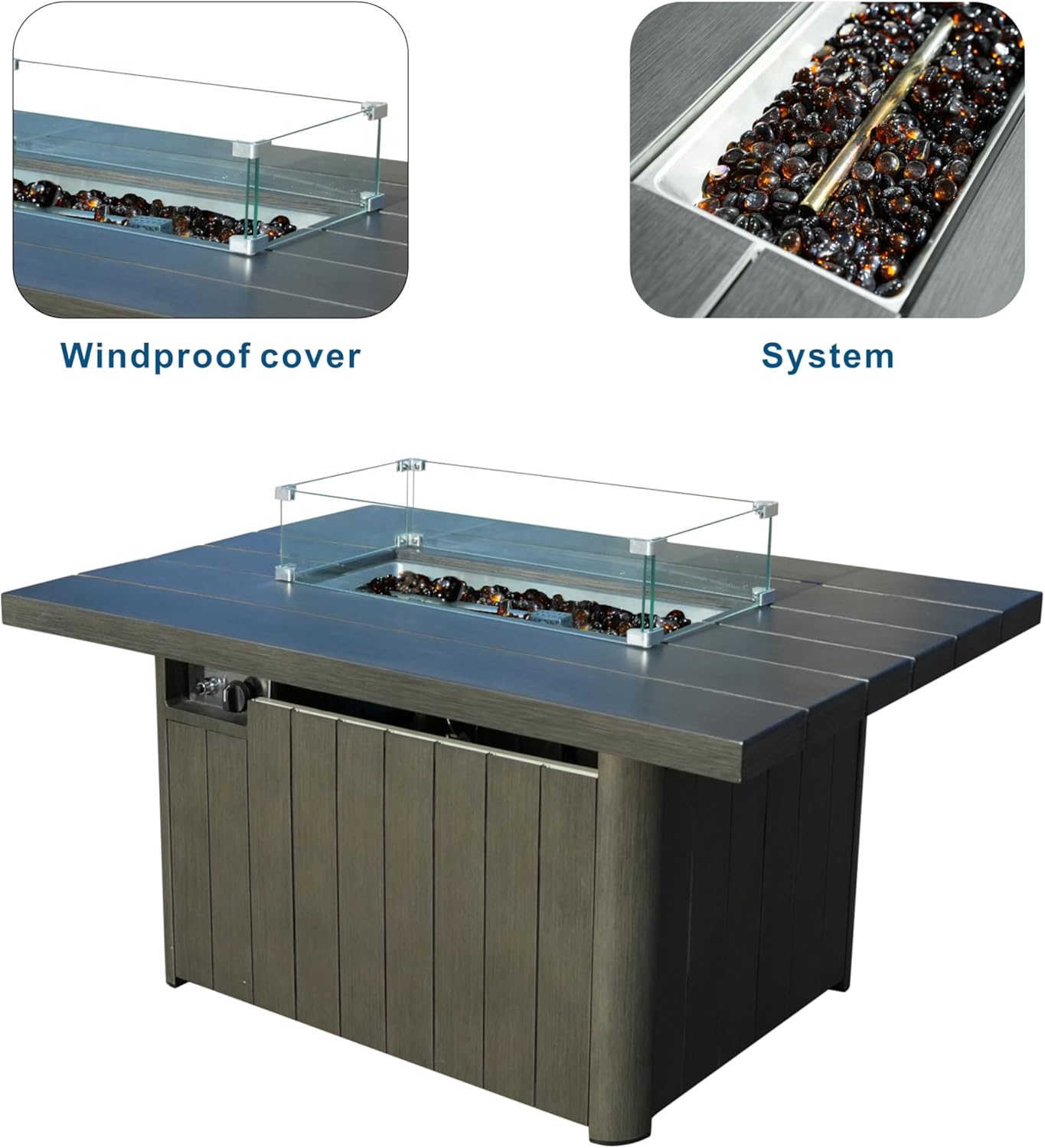 Windproof cover

System