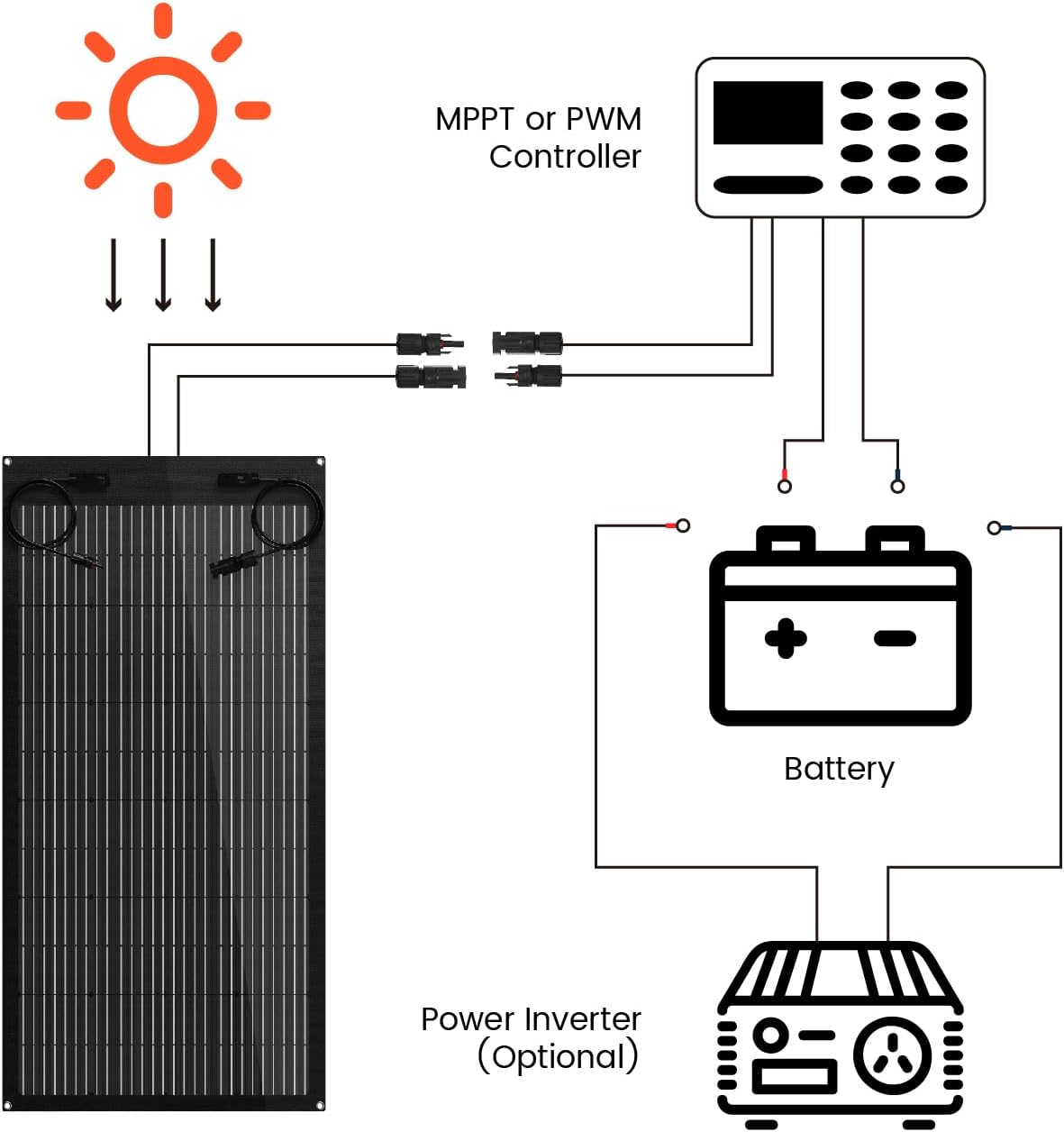 MPPT or PWM Controller

Battery

Power Inverter (Optional)