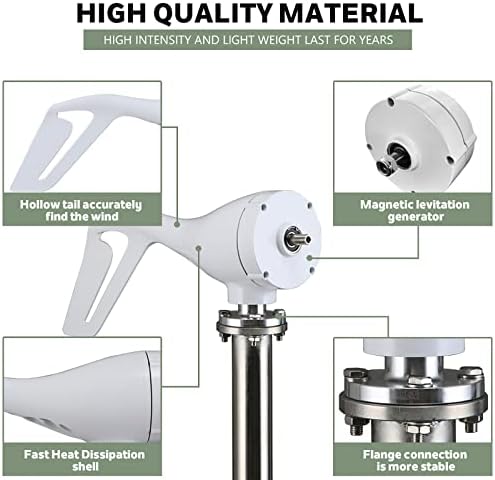 HIGH QUALITY MATERIAL

HIGH INTENSITY AND LIGHT WEIGHT LAST FOR YEARS

Hollow tail accurately find the wind

Magnetic levitation generator

Fast Heat Dissipation shell

Flange connection is more stable