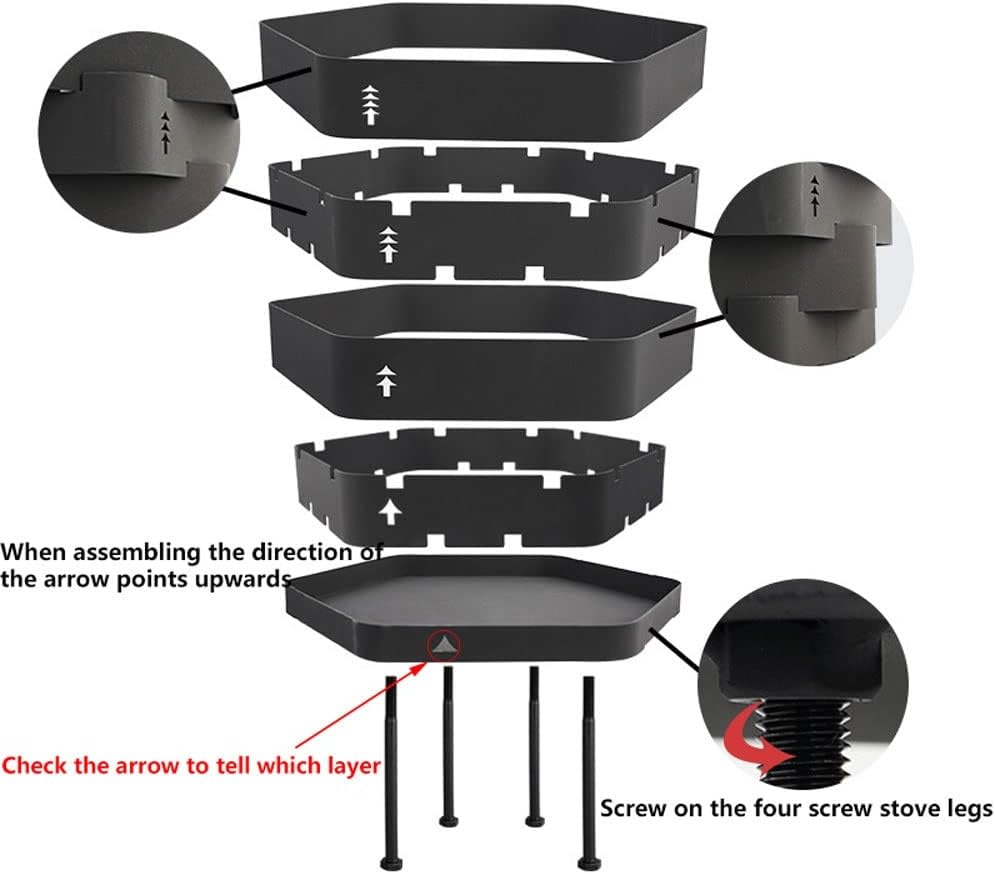 When assembling the direction of the arrow points upwards

Check the arrow to tell which layer

Screw on the four screw stove legs