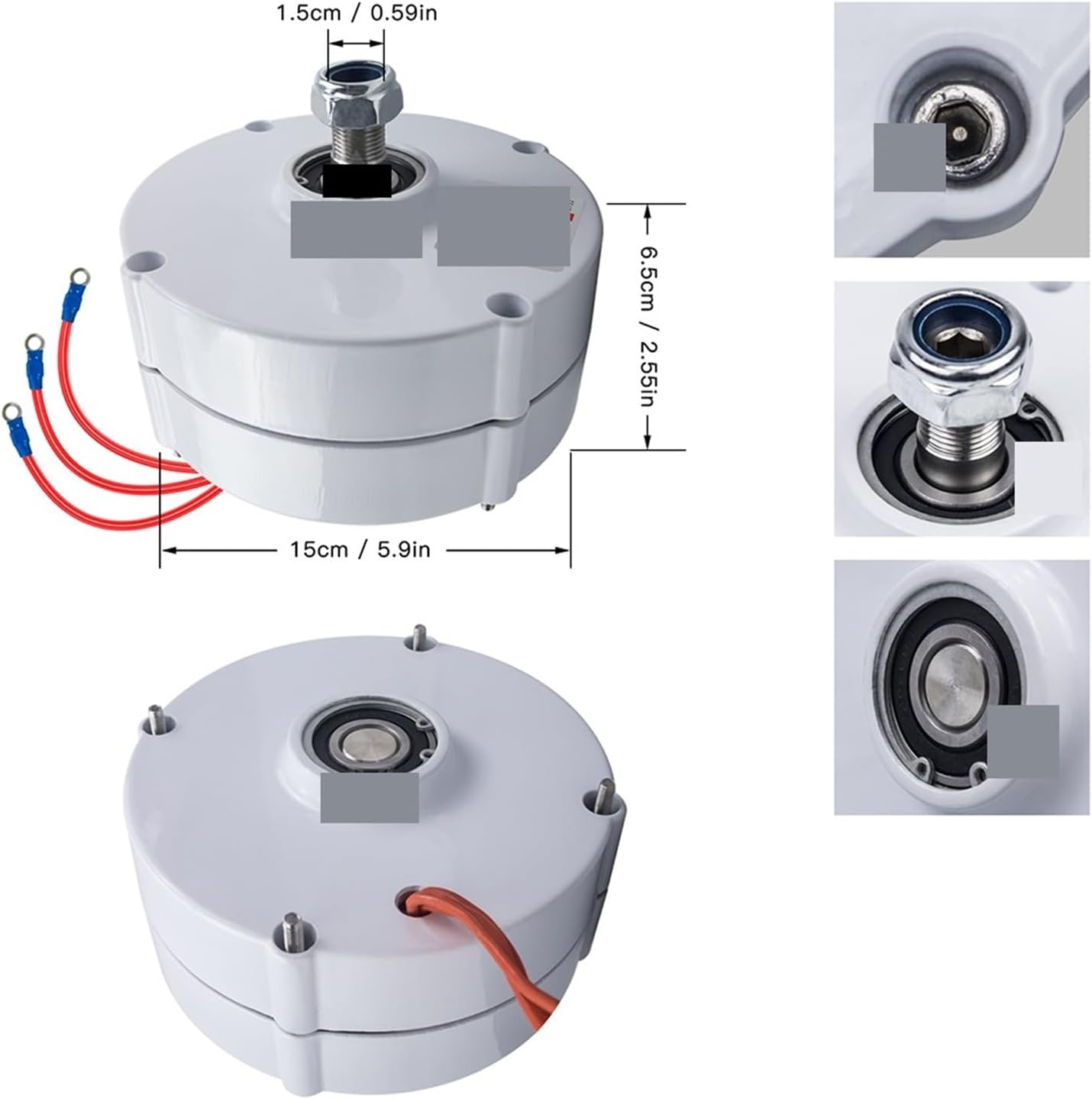 1.5cm / 0.59in

6.5cm / 2.55in

15cm / 5.9in