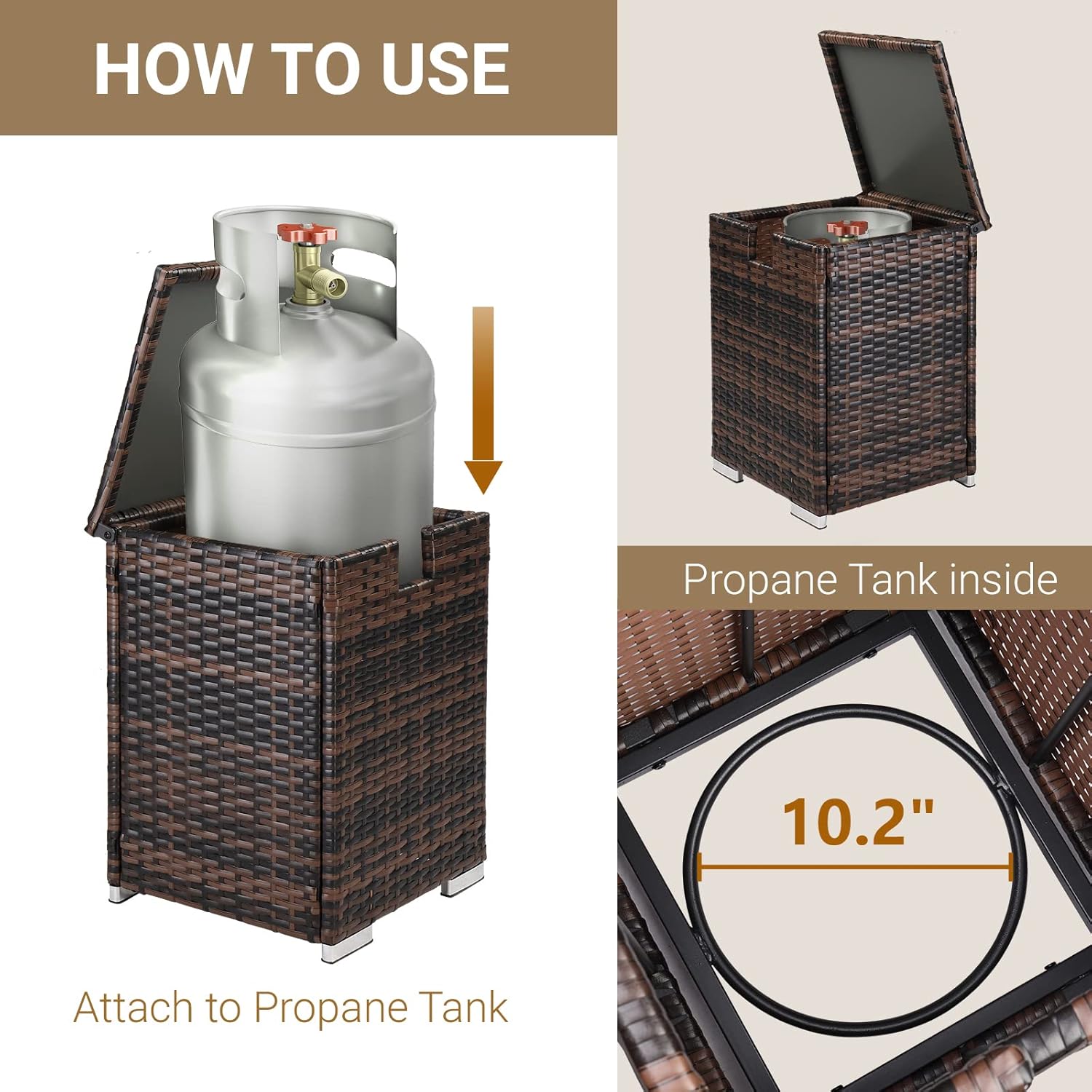 HOW TO USE

Attach to Propane Tank

Propane Tank inside

10.2"