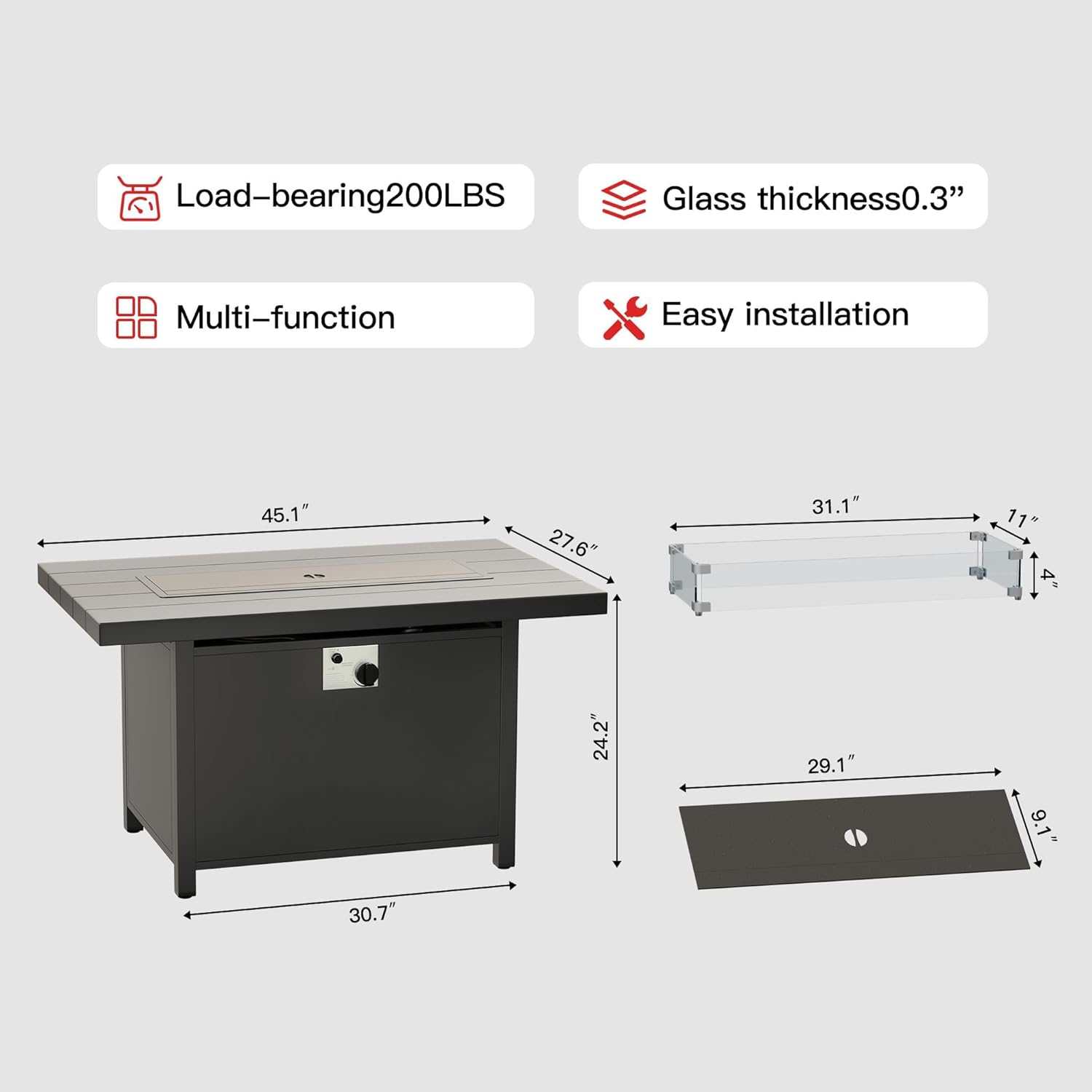 Load–bearing200LBS

Glass thickness0.3”

Multi–function

Easy installation

45.1″

27.6″

24.2″

30.7″

31.1″

11″

4″

29.1″

9.1″