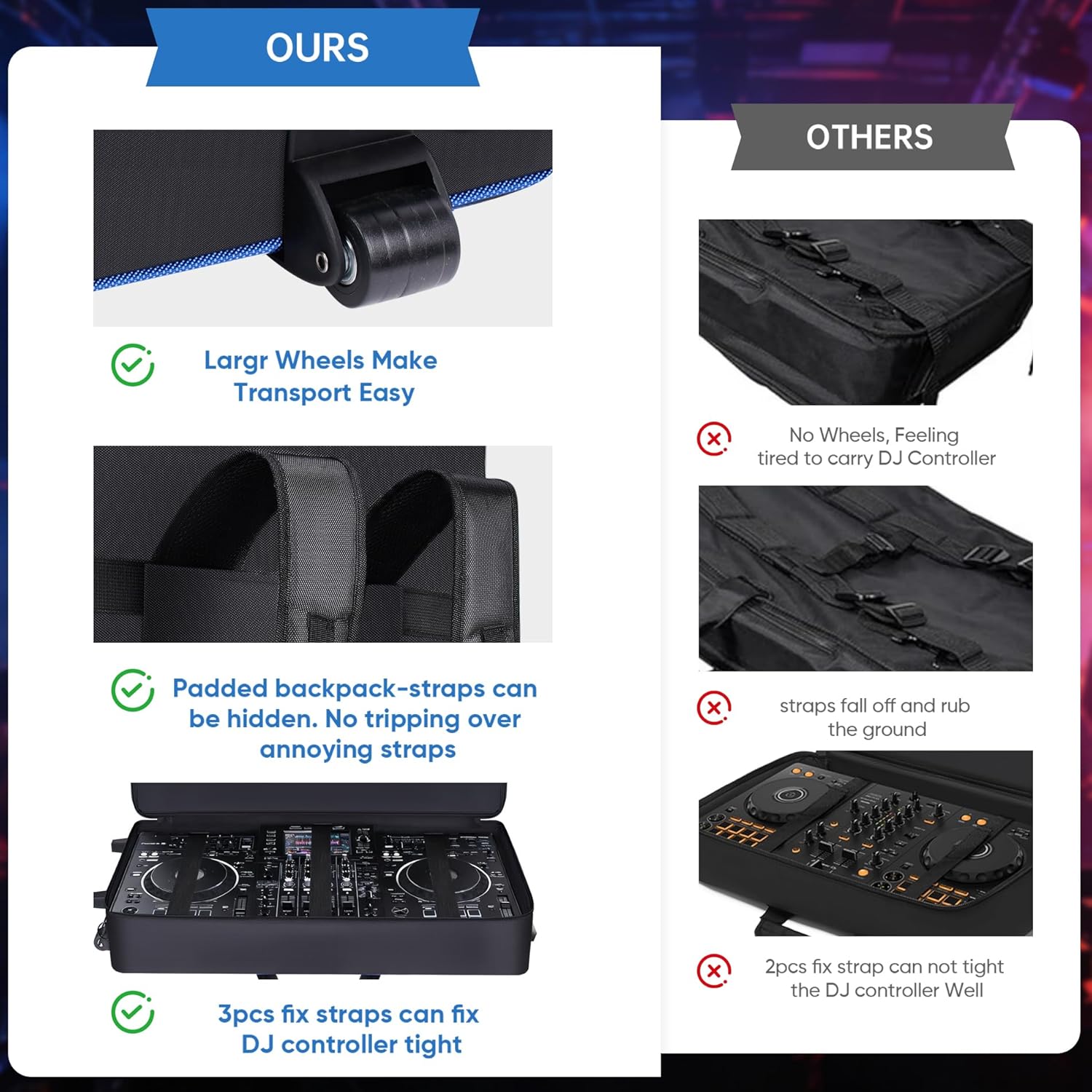 OURS

Largr Wheels Make Transport Easy

Padded backpack-straps can be hidden. No tripping over annoying straps

3pcs fix straps can fix DJ controller tight

OTHERS

No Wheels, Feeling tired to carry DJ Controller

straps fall off and rub the ground

2pcs fix strap can not tight the DJ controller Well