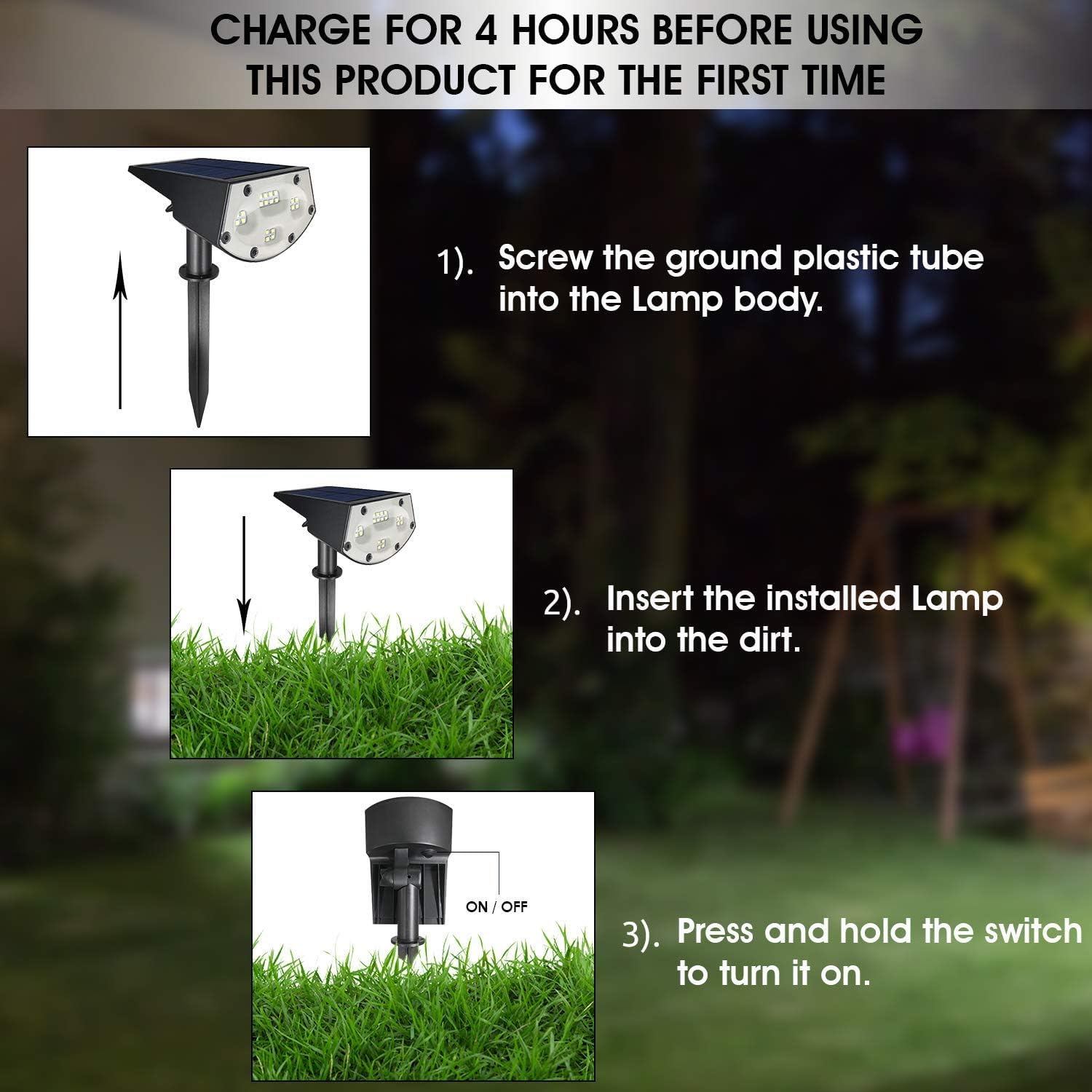 CHARGE FOR 4 HOURS BEFORE USING THIS PRODUCT FOR THE FIRST TIME

1). Screw the ground plastic tube into the Lamp body.

2). Insert the installed Lamp into the dirt.

ON / OFF

3). Press and hold the switch to turn it on.