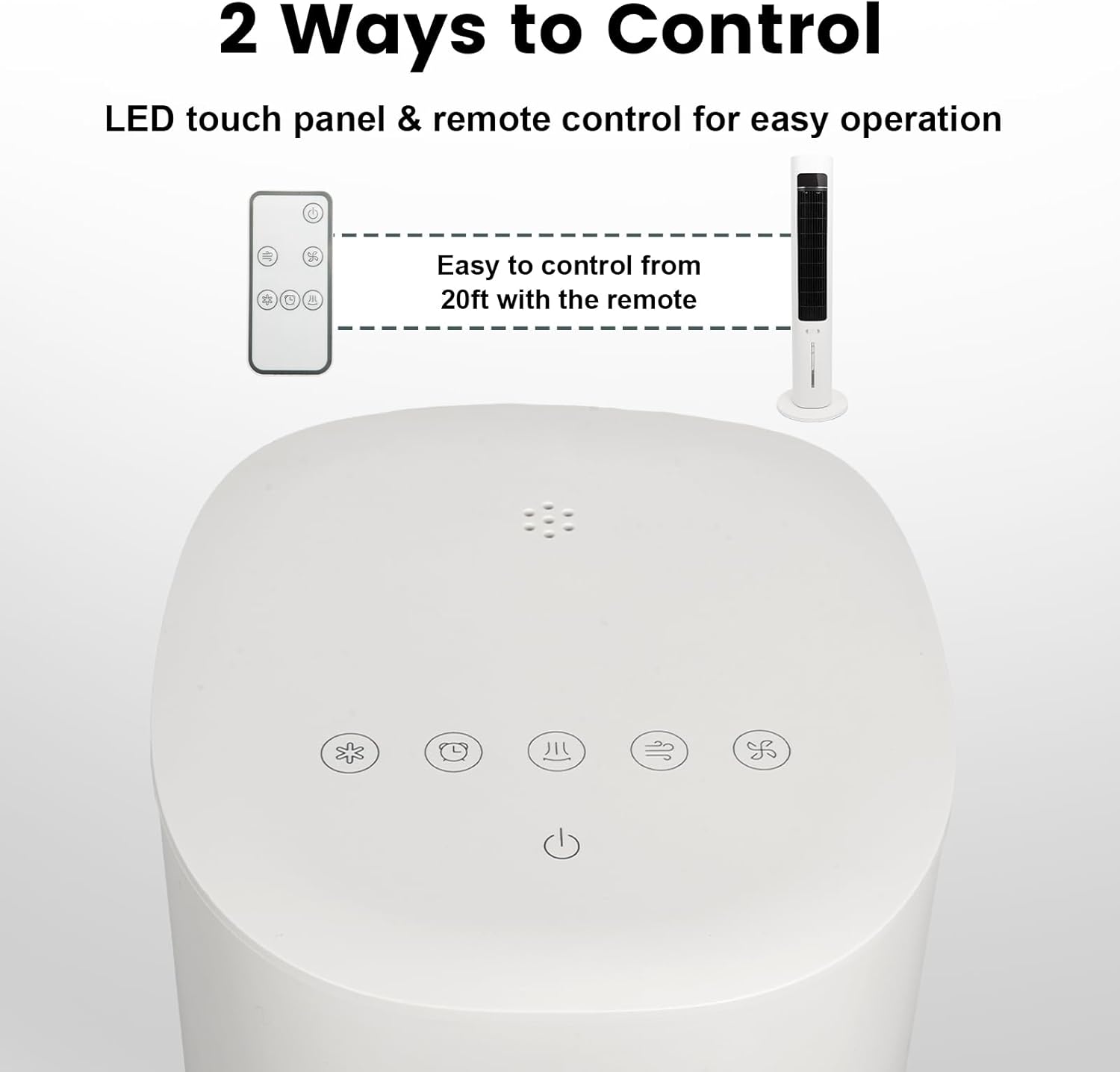 2 Ways to Control

LED touch panel & remote control for easy operation

Easy to control from 20ft with the remote