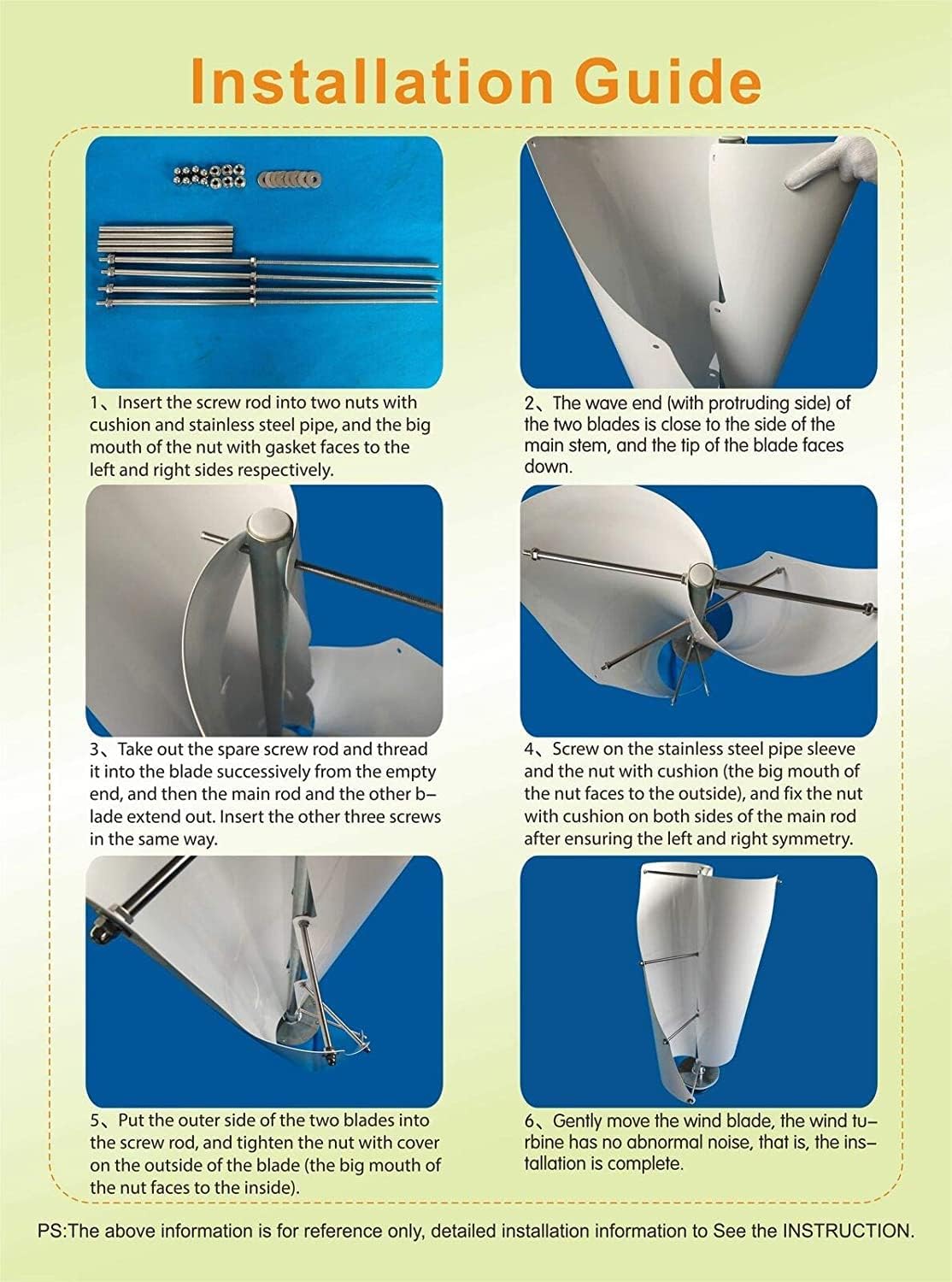 Installation Guide

1、Insert the screw rod into two nuts with cushion and stainless steel pipe, and the big mouth of the nut with gasket faces to the left and right sides respectively.

2、The wave end (with protruding side) of the two blades is close to the side of the main stem, and the tip of the blade faces down.

3、Take out the spare screw rod and thread it into the blade successively from the empty end, and then the main rod and the other blade extend out. Insert the other three screws in the same way.

4、Screw on the stainless steel pipe sleeve and the nut with cushion (the big mouth of the nut faces to the outside), and fix the nut with cushion on both sides of the main rod after ensuring the left and right symmetry.

5、Put the outer side of the two blades into the screw rod, and tighten the nut with cover on the outside of the blade (the big mouth of the nut faces to the inside).

6、Gently move the wind blade, the wind turbine has no abnormal noise, that is, the installation is complete.

PS:The above information is for reference only, detailed installation information to See the INSTRUCTION.