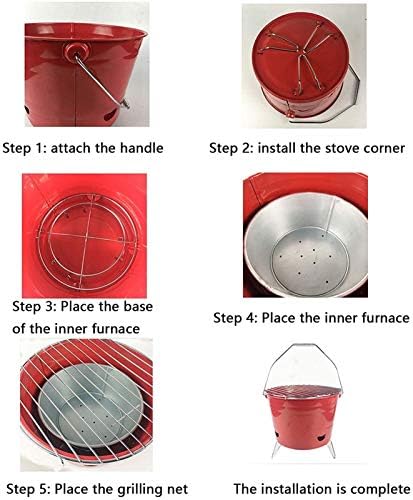 Step 1: attach the handle

Step 2: install the stove corner

Step 3: Place the base of the inner furnace

Step 4: Place the inner furnace

Step 5: Place the grilling net

The installation is complete