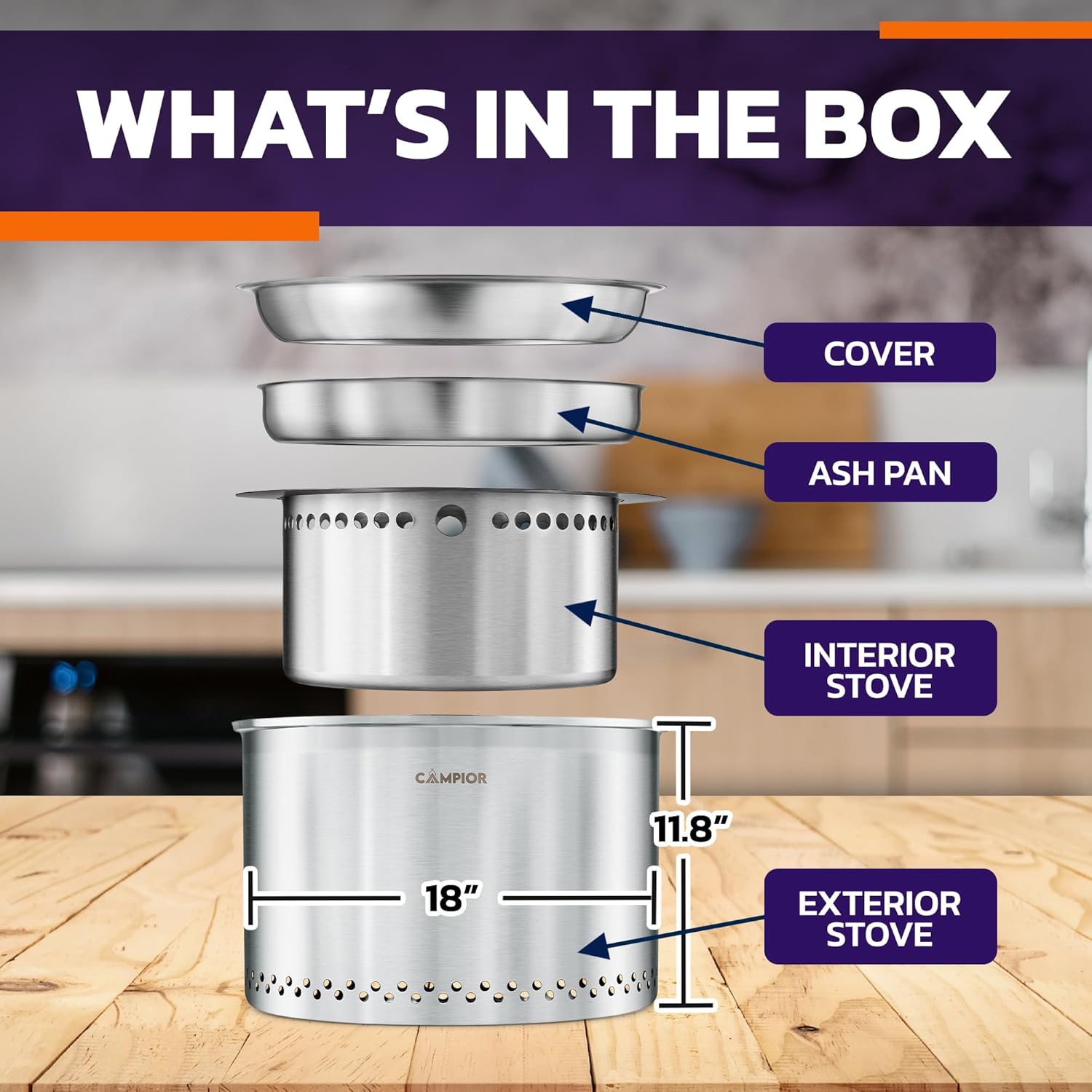 WHAT'S IN THE BOX

COVER

ASH PAN

INTERIOR STOVE

CAMPIOR

11.8"

18"

EXTERIOR STOVE