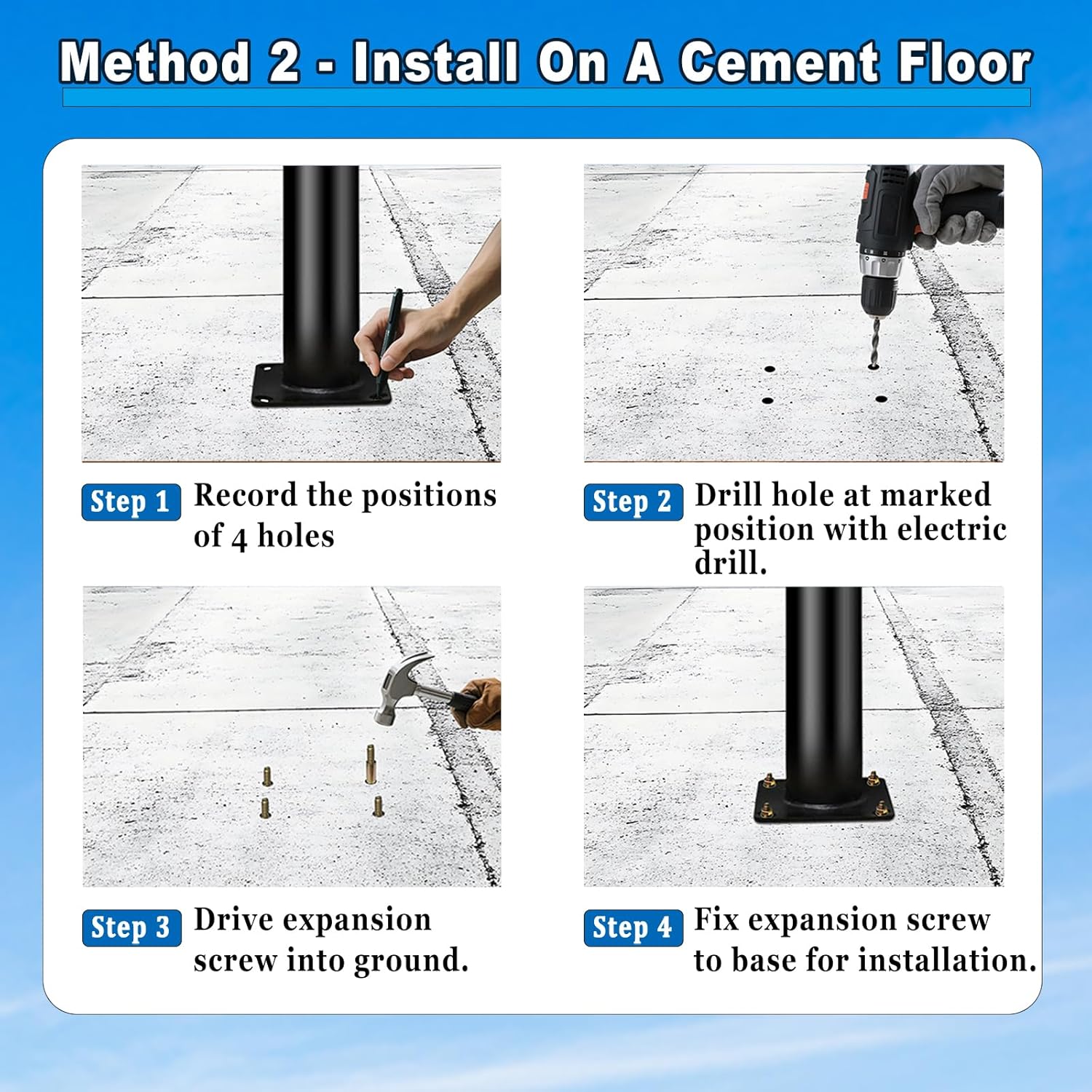 Method 2 - Install On A Cement Floor

Step 1 Record the positions of 4 holes

Step 2 Drill hole at marked position with electric drill.

Step 3 Drive expansion screw into ground.

Step 4 Fix expansion screw to base for installation.