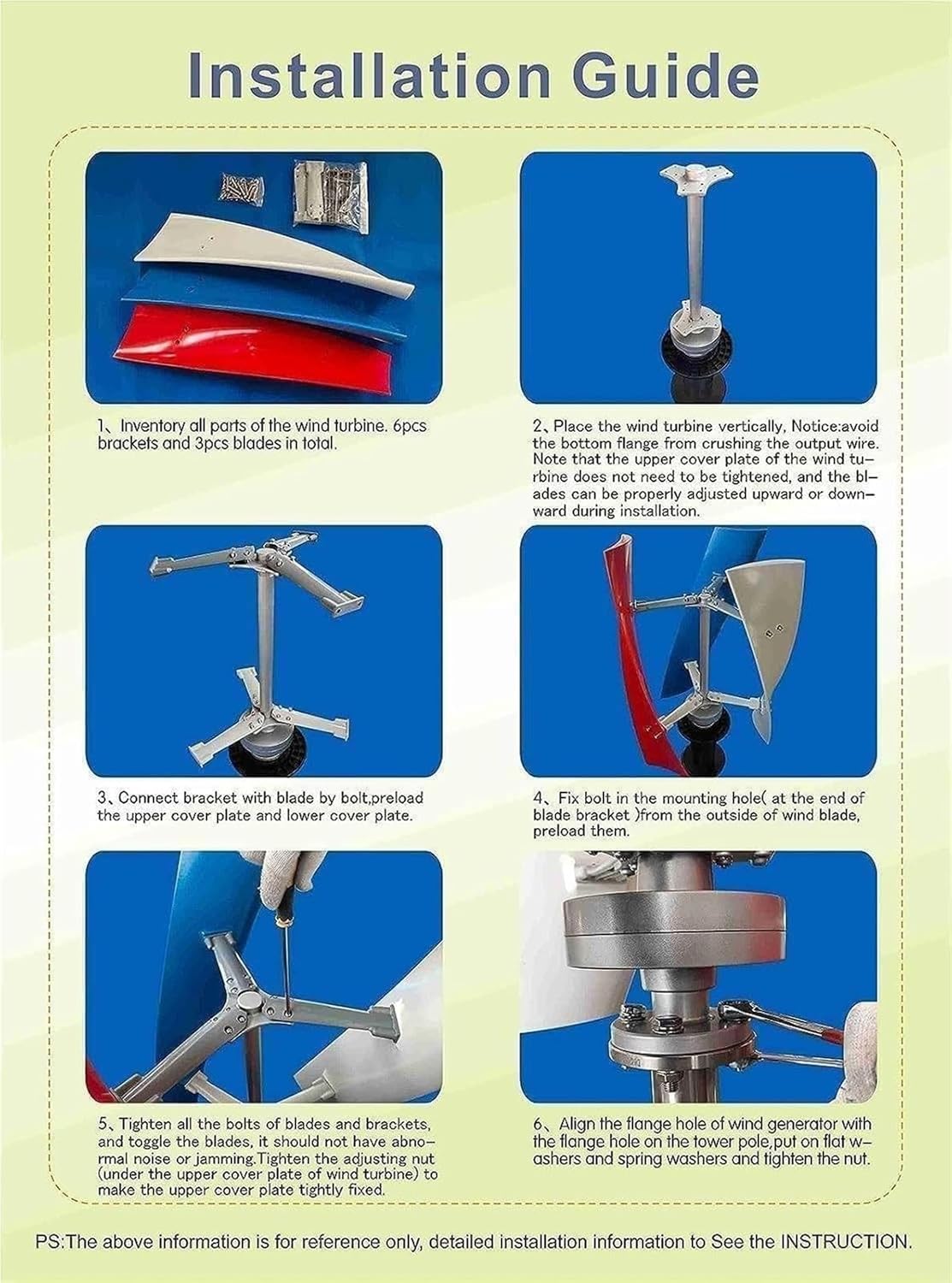 Installation Guide

1、Inventory all parts of the wind turbine. 6pcs brackets and 3pcs blades in total.

2、Place the wind turbine vertically, Notice:avoid the bottom flange from crushing the output wire. Note that the upper cover plate of the wind turbine does not need to be tightened, and the blades can be properly adjusted upward or downward during installation.

3、Connect bracket with blade by bolt,preload the upper cover plate and lower cover plate.

4、Fix bolt in the mounting hole( at the end of blade bracket )from the outside of wind blade, preload them.

5、Tighten all the bolts of blades and brackets, and toggle the blades, it should not have abnormal noise or jamming.Tighten the adjusting nut (under the upper cover plate of wind turbine) to make the upper cover plate tightly fixed.

6、Align the flange hole of wind generator with the flange hole on the tower pole,put on flat washers and spring washers and tighten the nut.

PS:The above information is for reference only, detailed installation information to See the INSTRUCTION.