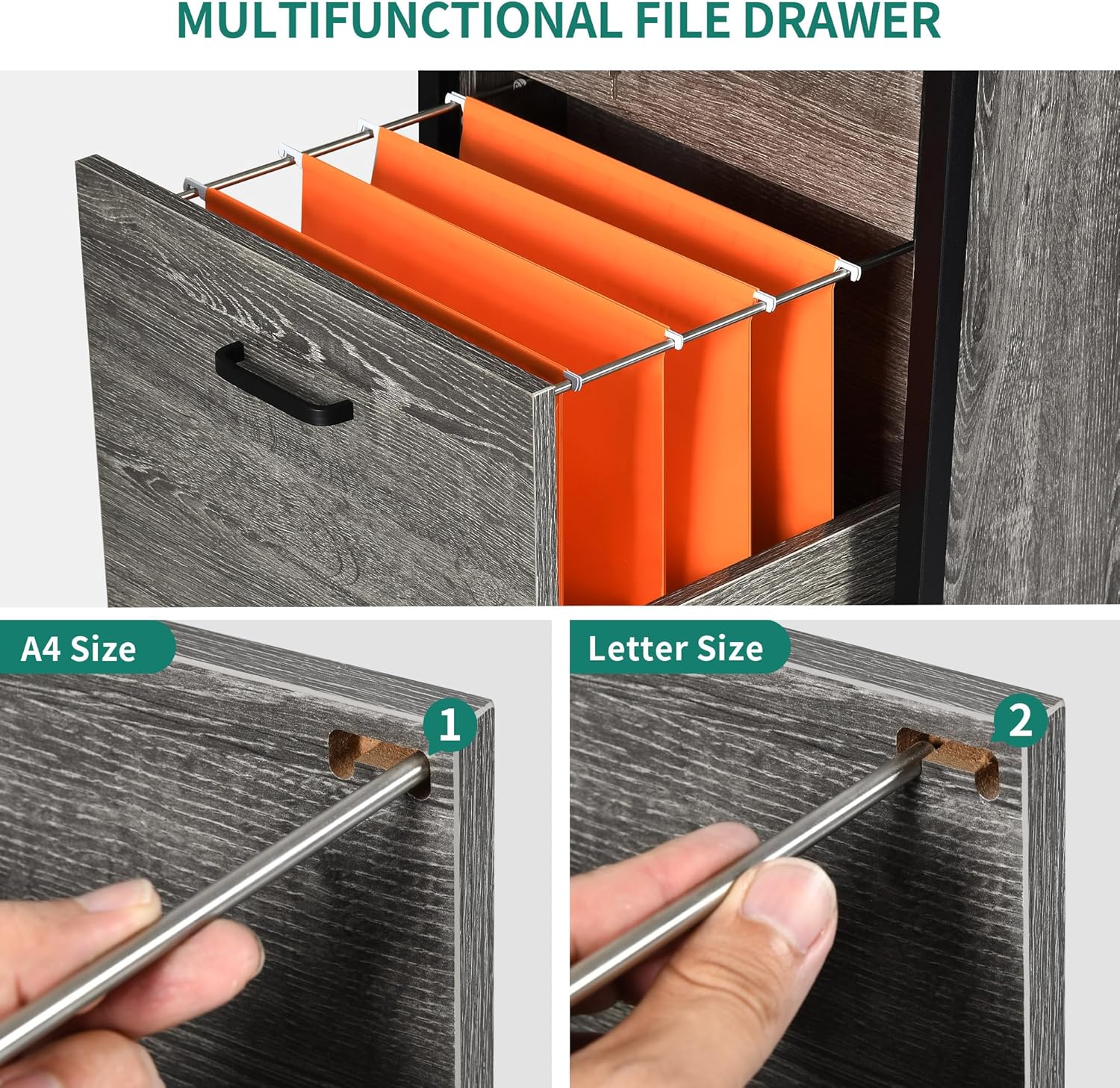 MULTIFUNCTIONAL FILE DRAWER

A4 Size

1

Letter Size

2