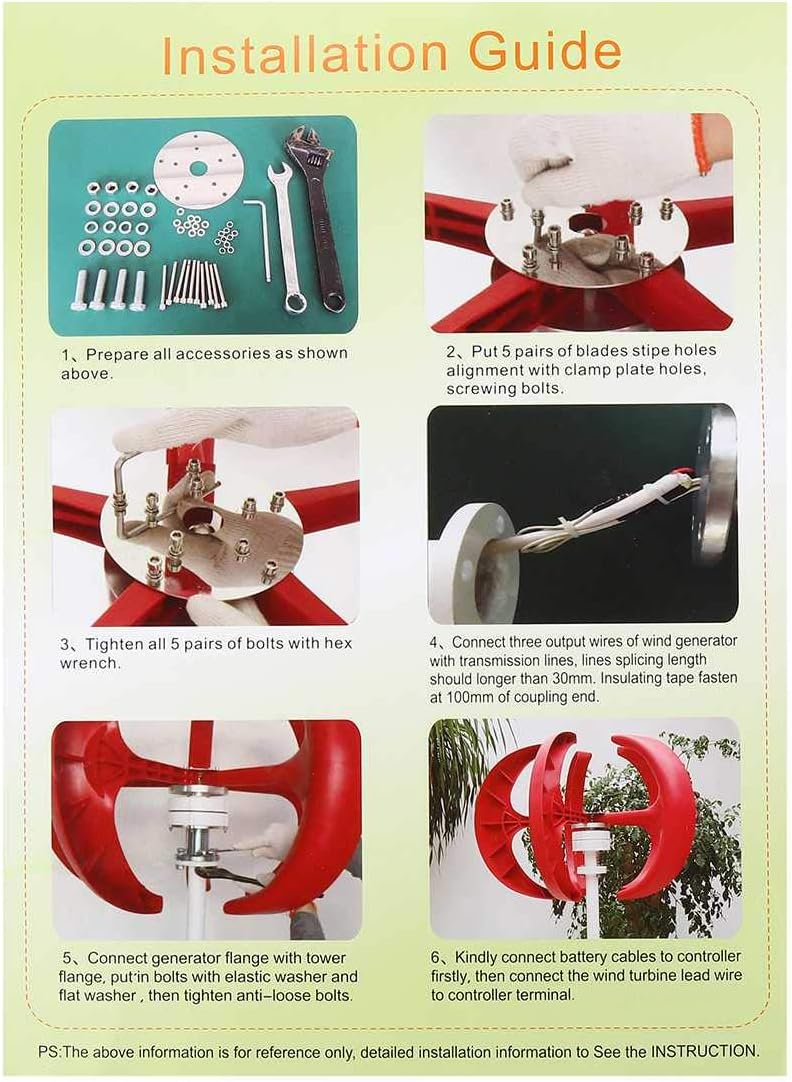 Installation Guide

1、Prepare all accessories as shown above.

2、Put 5 pairs of blades stipe holes alignment with clamp plate holes, screwing bolts.

3、Tighten all 5 pairs of bolts with hex wrench.

4、Connect three output wires of wind generator with transmission lines, lines splicing length should longer than 30mm. Insulating tape fasten at 100mm of coupling end.

5、Connect generator flange with tower flange, put in bolts with elastic washer and flat washer , then tighten anti-loose bolts.

6、Kindly connect battery cables to controller firstly, then connect the wind turbine lead wire to controller terminal.

PS:The above information is for reference only, detailed installation information to See the INSTRUCTION.