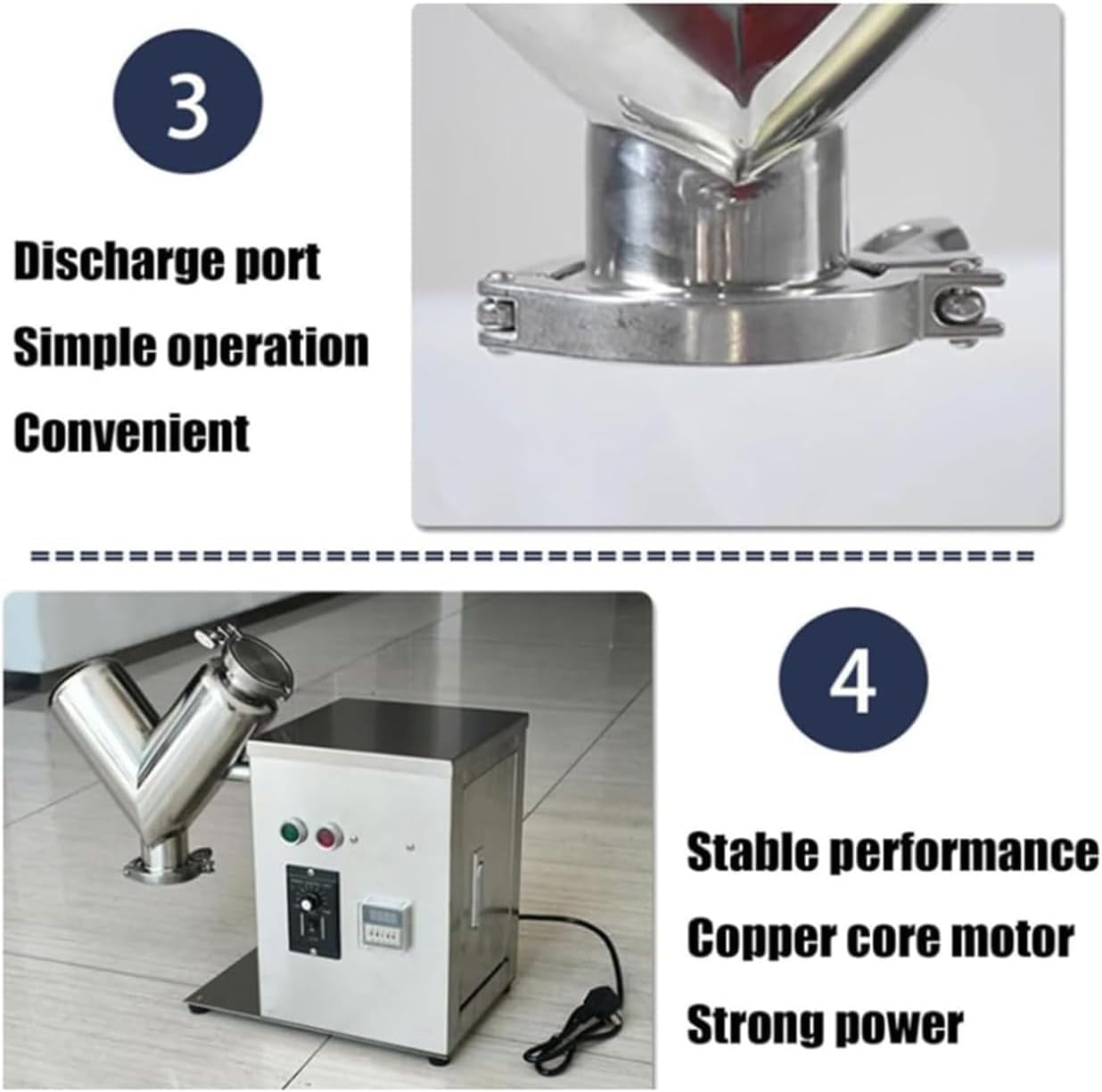 3

Discharge port
Simple operation
Convenient

4

Stable performance
Copper core motor
Strong power