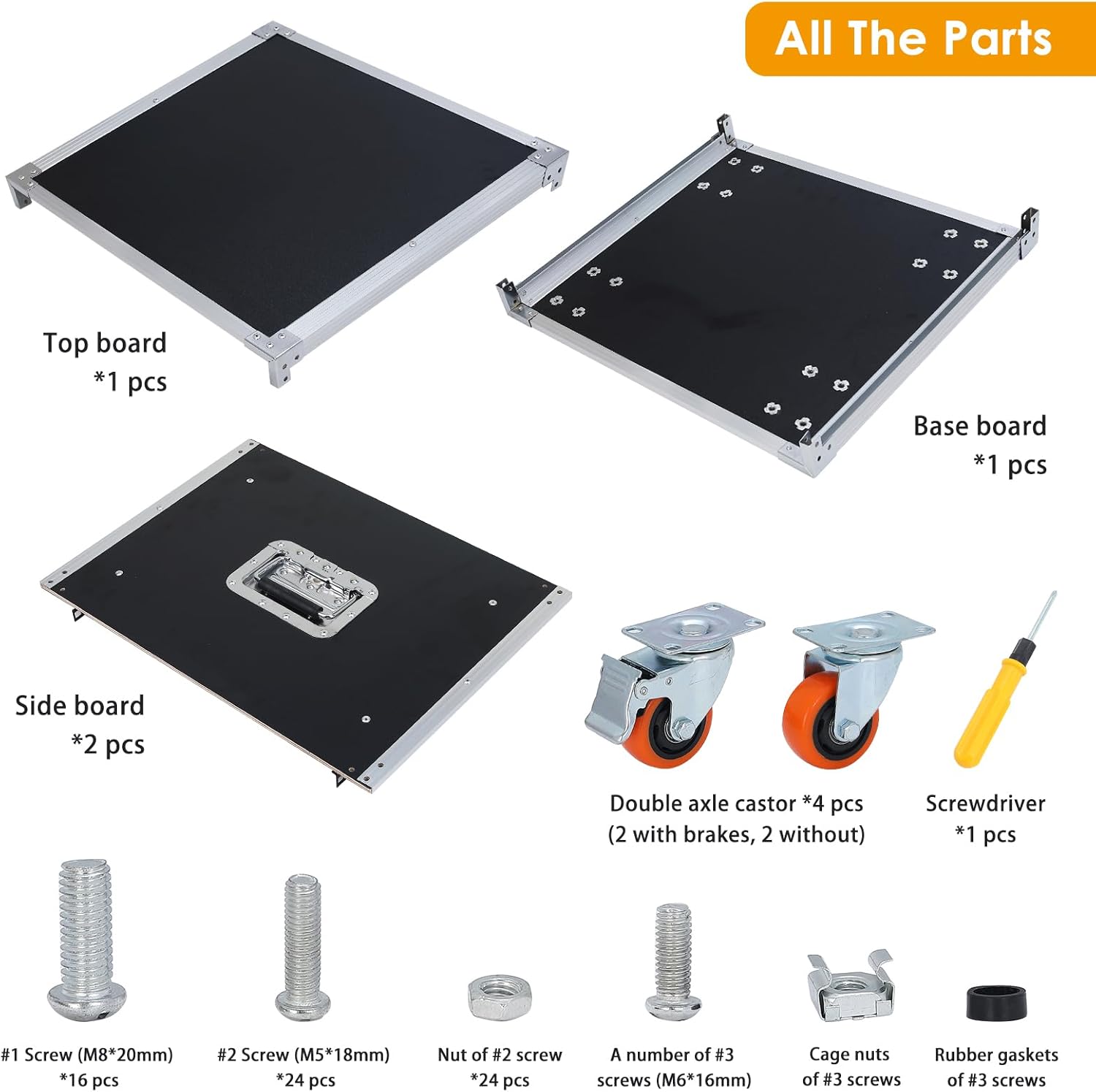 All The Parts

Top board
*1 pcs

Base board
*1 pcs

Side board
*2 pcs

Double axle castor *4 pcs
(2 with brakes, 2 without)

Screwdriver
*1 pcs

#1 Screw (M8*20mm)
*16 pcs

#2 Screw (M5*18mm)
*24 pcs

Nut of #2 screw
*24 pcs

A number of #3
screws (M6*16mm)

Cage nuts
of #3 screws

Rubber gaskets
of #3 screws