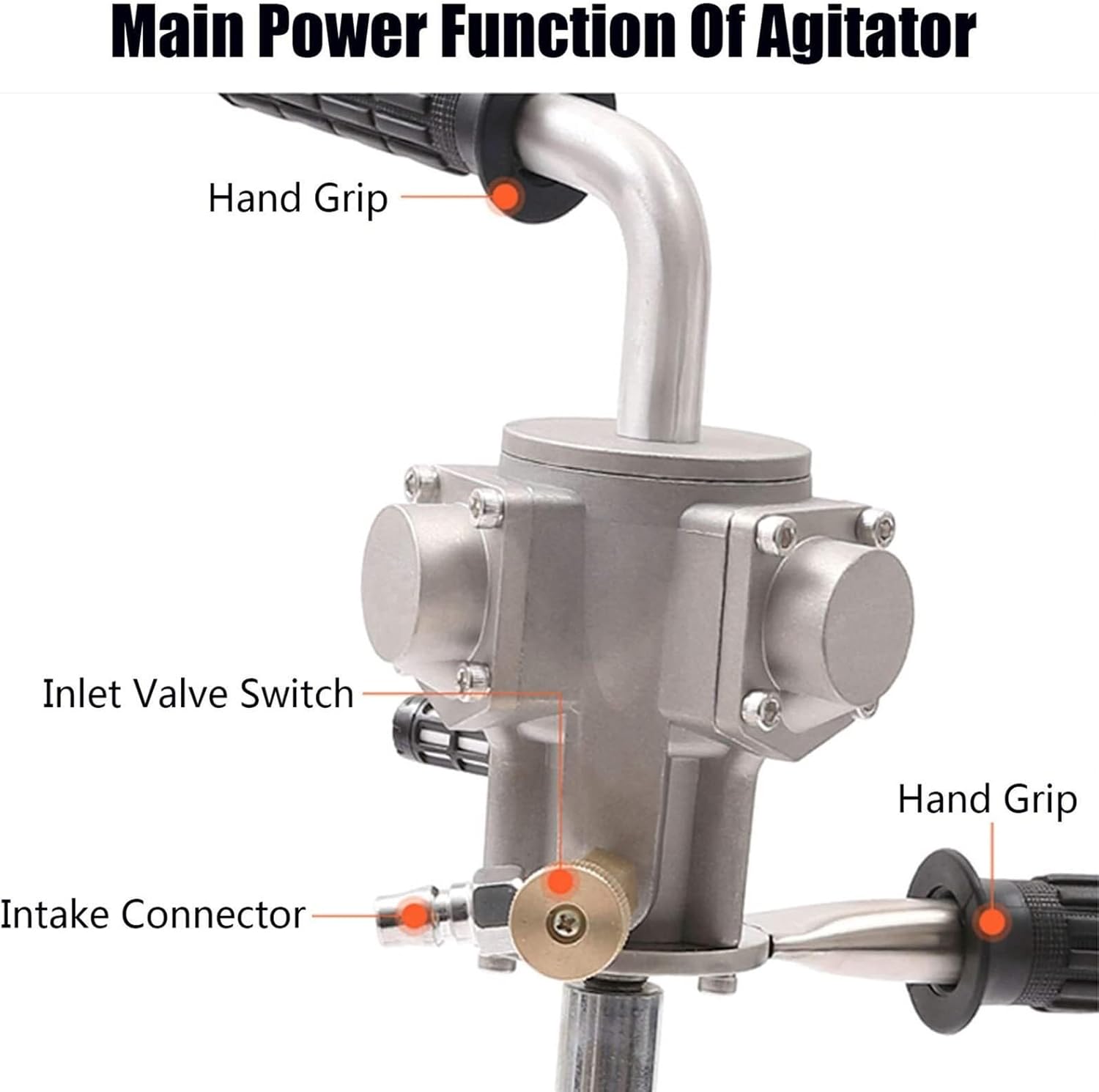 Main Power Function Of Agitator

Hand Grip

Inlet Valve Switch

Hand Grip

Intake Connector