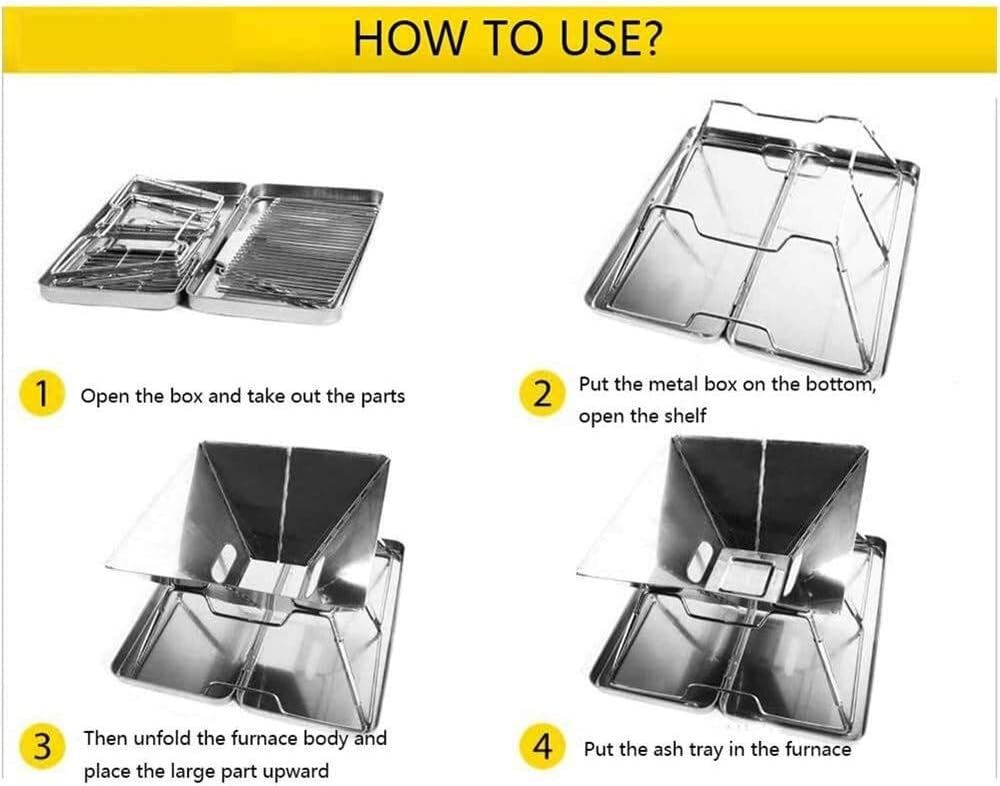 HOW TO USE?

1 Open the box and take out the parts

2 Put the metal box on the bottom, open the shelf

3 Then unfold the furnace body and place the large part upward

4 Put the ash tray in the furnace