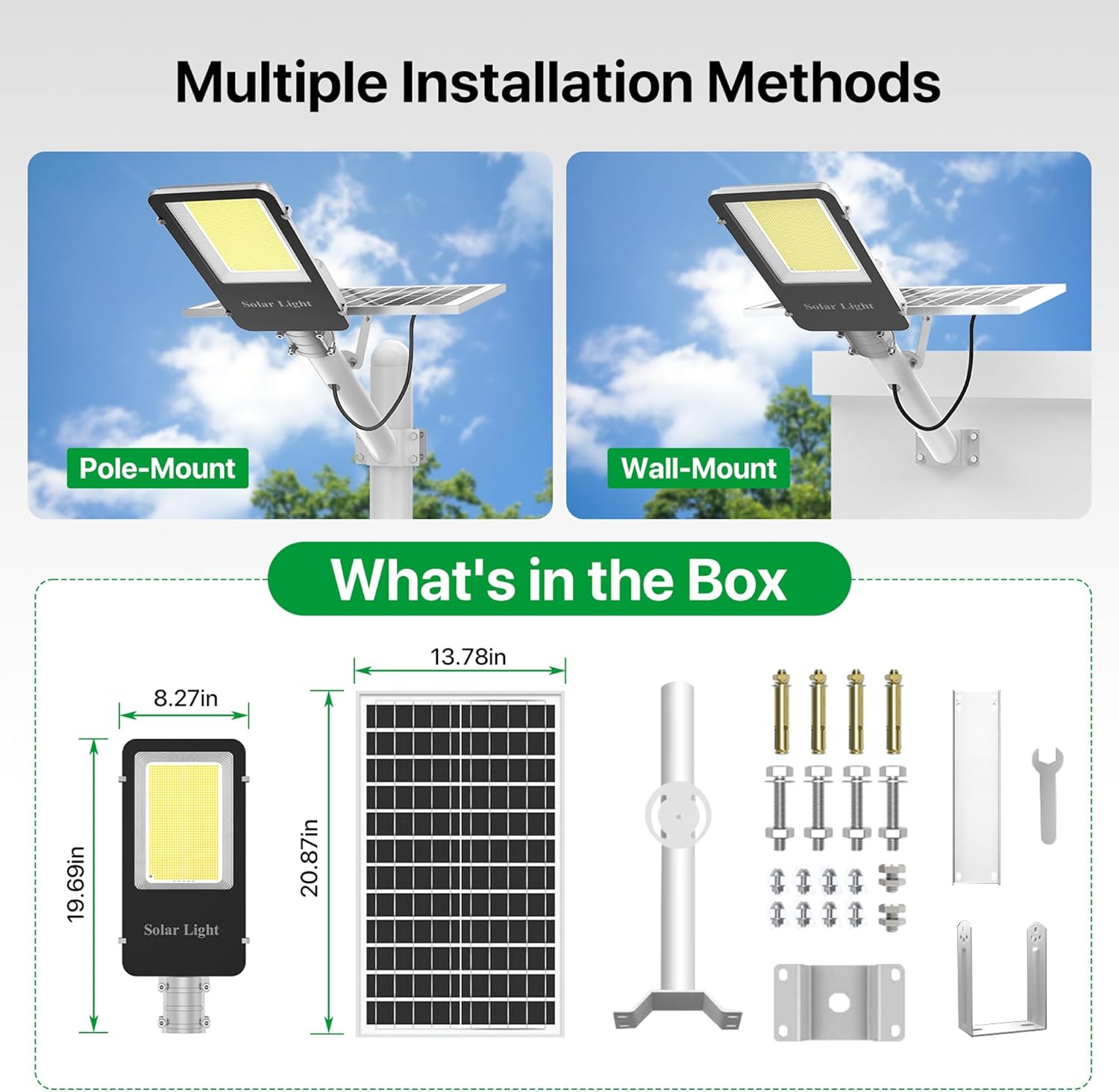 Multiple Installation Methods

Solar Light

Pole-Mount

Solar Light

Wall-Mount

What's in the Box

8.27in

19.69in

Solar Light

13.78in

20.87in