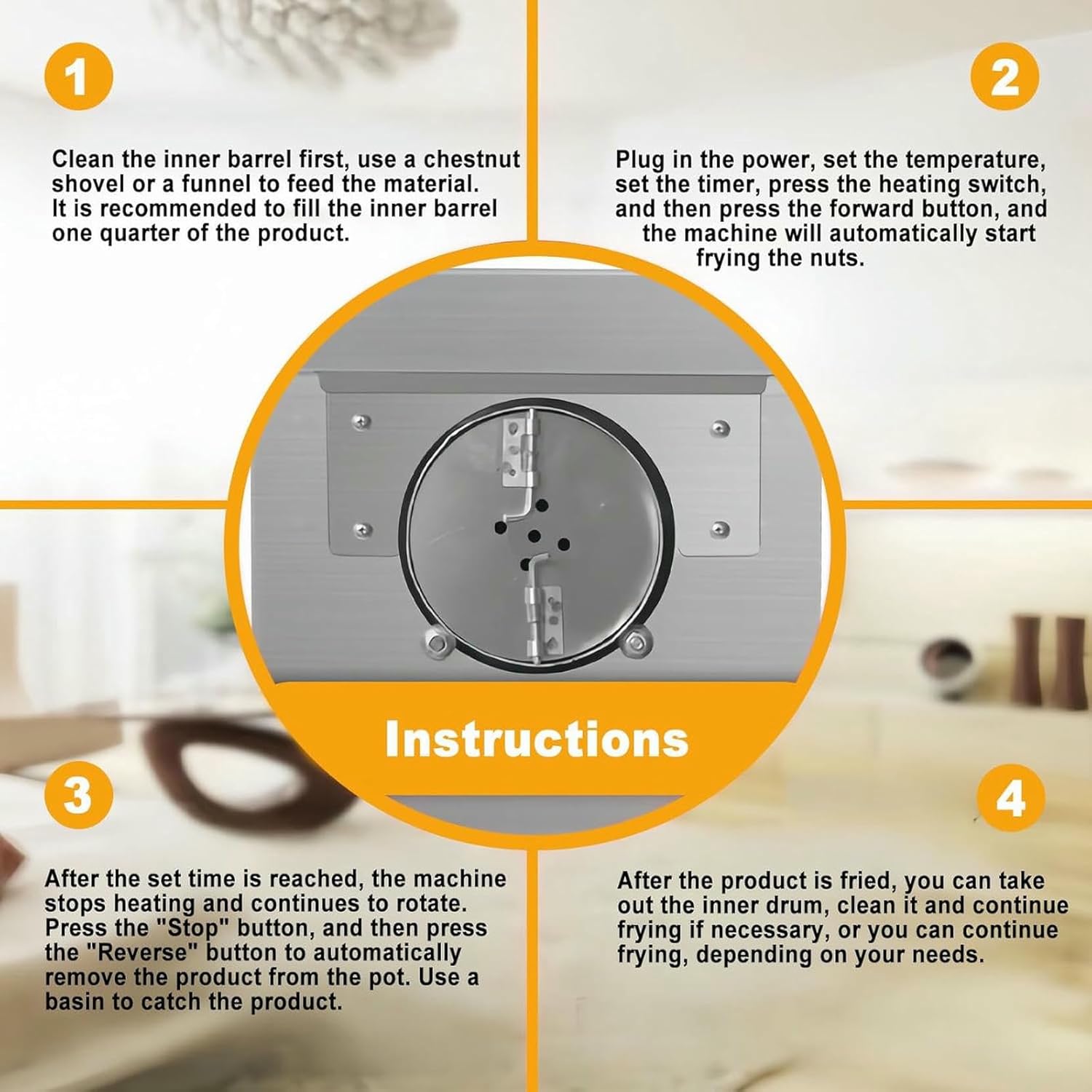 1

Clean the inner barrel first, use a chestnut shovel or a funnel to feed the material. It is recommended to fill the inner barrel one quarter of the product.

2

Plug in the power, set the temperature, set the timer, press the heating switch, and then press the forward button, and the machine will automatically start frying the nuts.

Instructions

3

After the set time is reached, the machine stops heating and continues to rotate. Press the "Stop" button, and then press the "Reverse" button to automatically remove the product from the pot. Use a basin to catch the product.

4

After the product is fried, you can take out the inner drum, clean it and continue frying if necessary, or you can continue frying, depending on your needs.