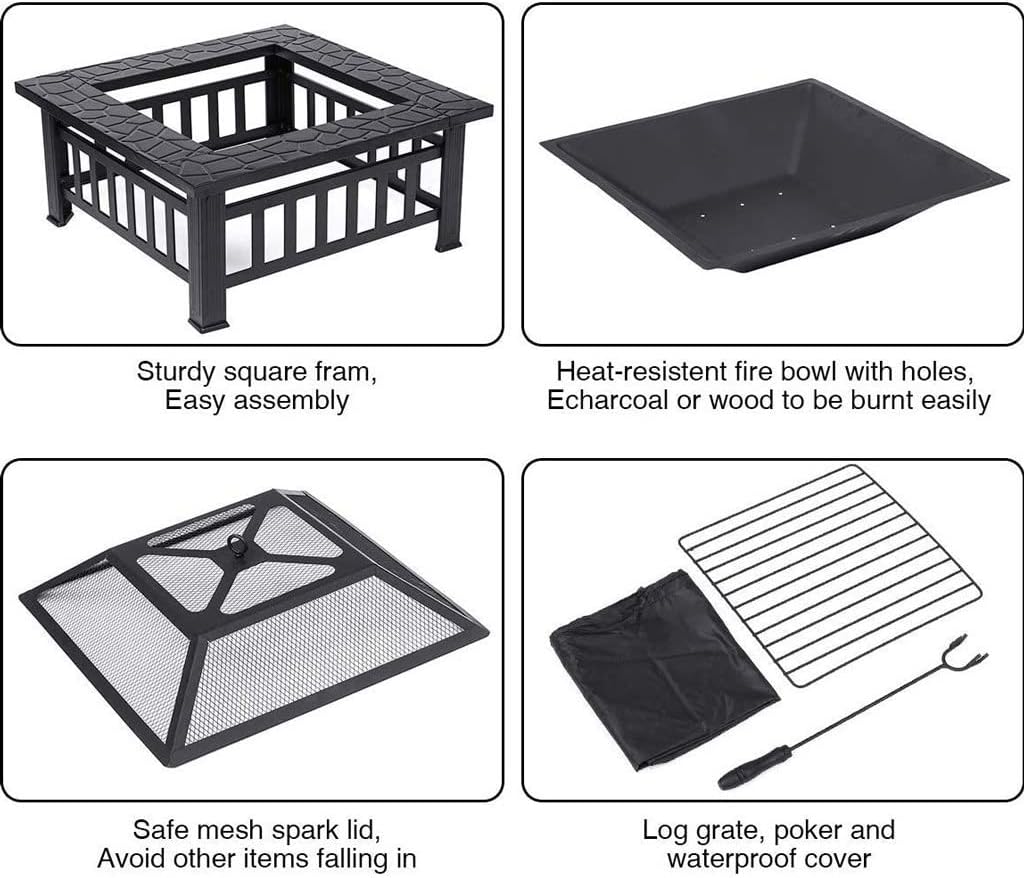 Sturdy square fram,
Easy assembly

Heat-resistent fire bowl with holes,
Echarcoal or wood to be burnt easily

Safe mesh spark lid,
Avoid other items falling in

Log grate, poker and
waterproof cover