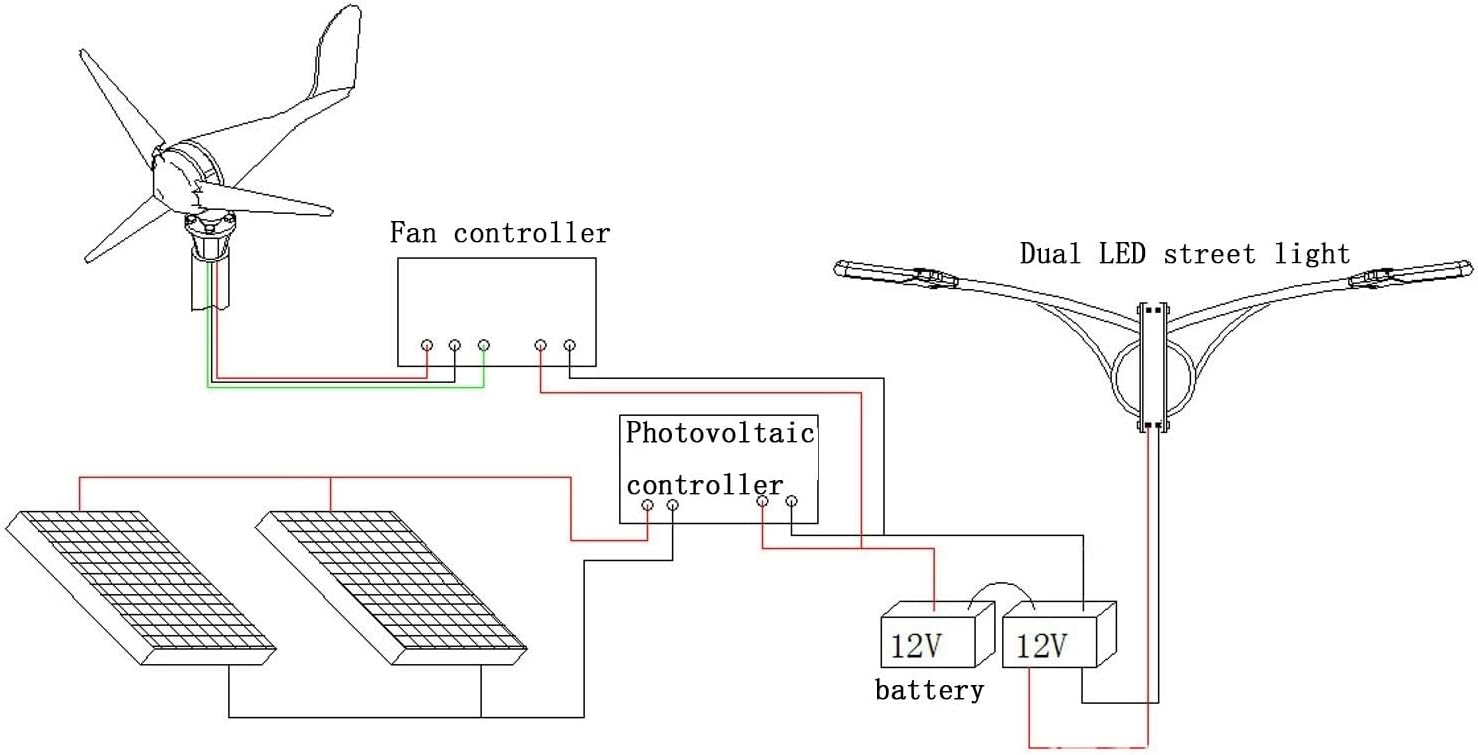 Fan controller

Dual LED street light

Photovoltaic controller

12V

12V

battery