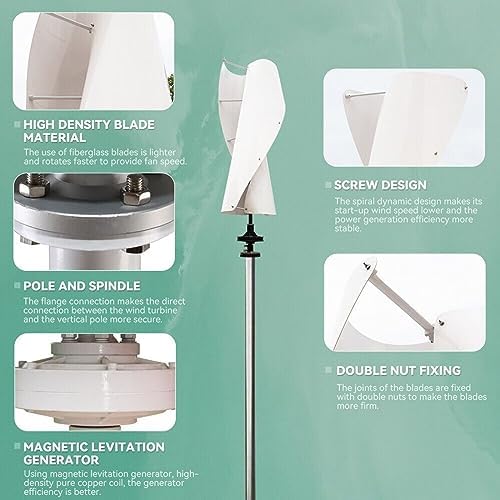 HIGH DENSITY BLADE MATERIAL

The use of fiberglass blades is lighter and rotates faster to provide fan speed.

POLE AND SPINDLE

The flange connection makes the direct connection between the wind turbine and the vertical pole more secure.

MAGNETIC LEVITATION GENERATOR

Using magnetic levitation generator, high-density pure copper coil, the generator efficiency is better.

SCREW DESIGN

The spiral dynamic design makes its start-up wind speed lower and the power generation efficiency more stable.

DOUBLE NUT FIXING

The joints of the blades are fixed with double nuts to make the blades more firm.