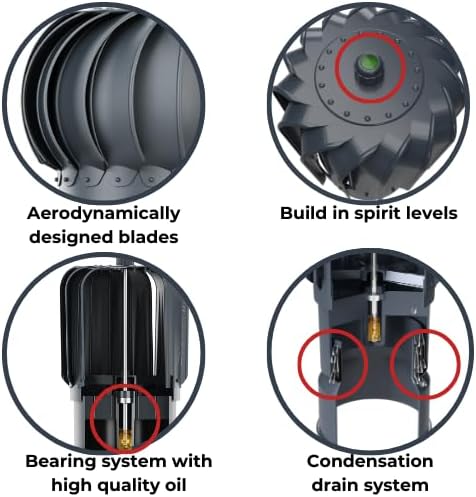 Aerodynamically designed blades

Build in spirit levels

Bearing system with high quality oil

Condensation drain system