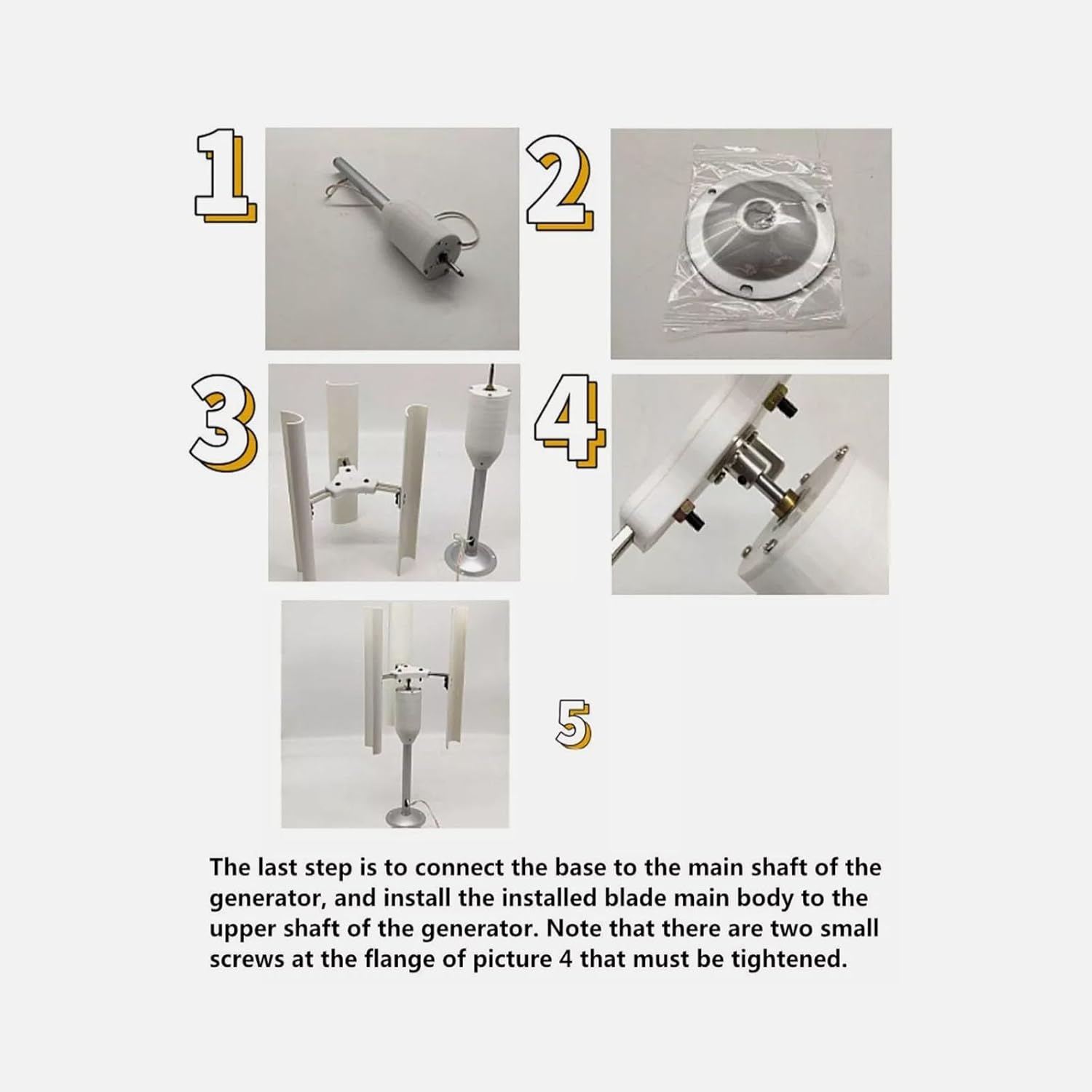 1

2

3

4

5

The last step is to connect the base to the main shaft of the generator, and install the installed blade main body to the upper shaft of the generator. Note that there are two small screws at the flange of picture 4 that must be tightened.