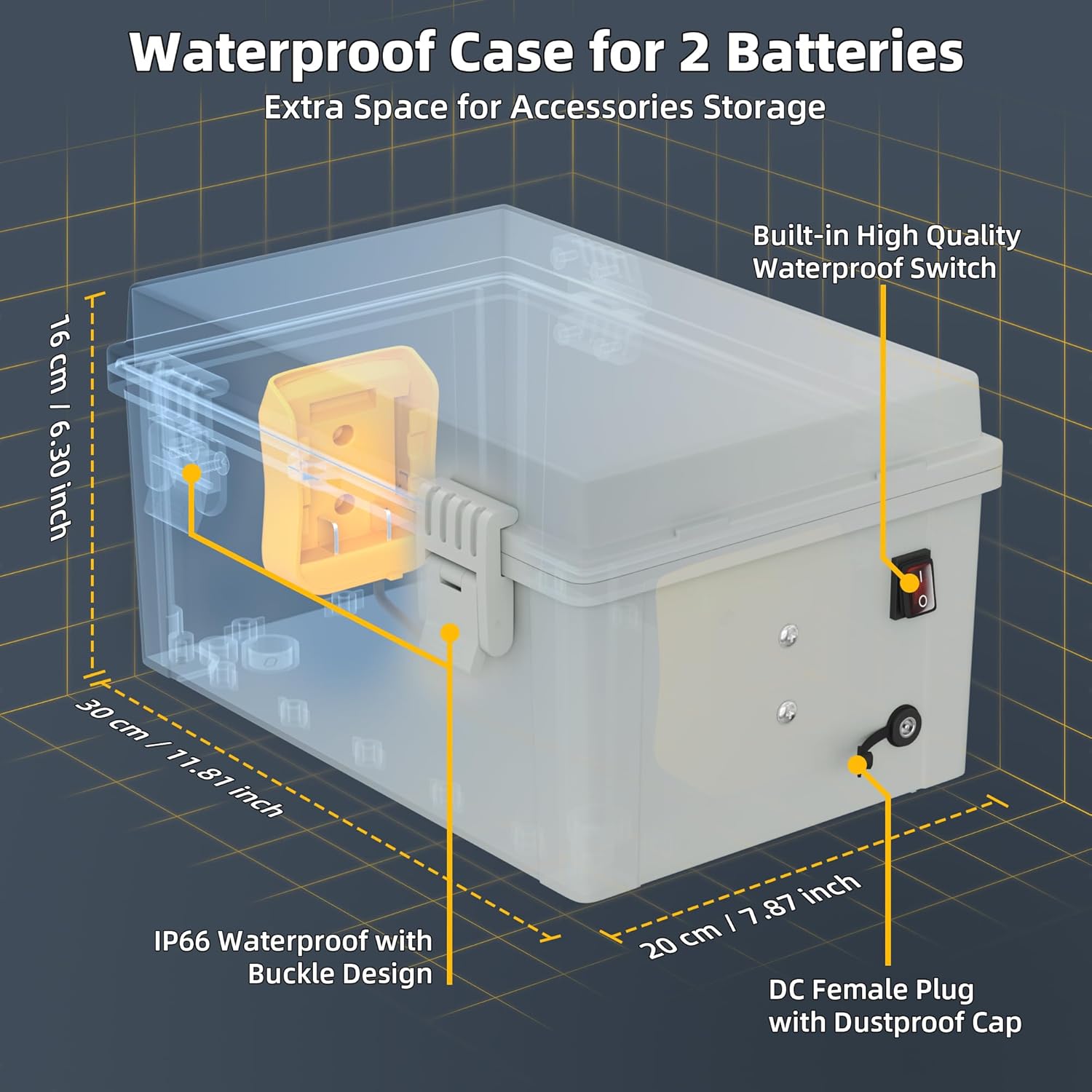 Waterproof Case for 2 Batteries

Extra Space for Accessories Storage

Built-in High Quality Waterproof Switch

16 cm / 6.30 inch

30 cm / 11.81 inch

20 cm / 7.87 inch

IP66 Waterproof with Buckle Design

DC Female Plug with Dustproof Cap