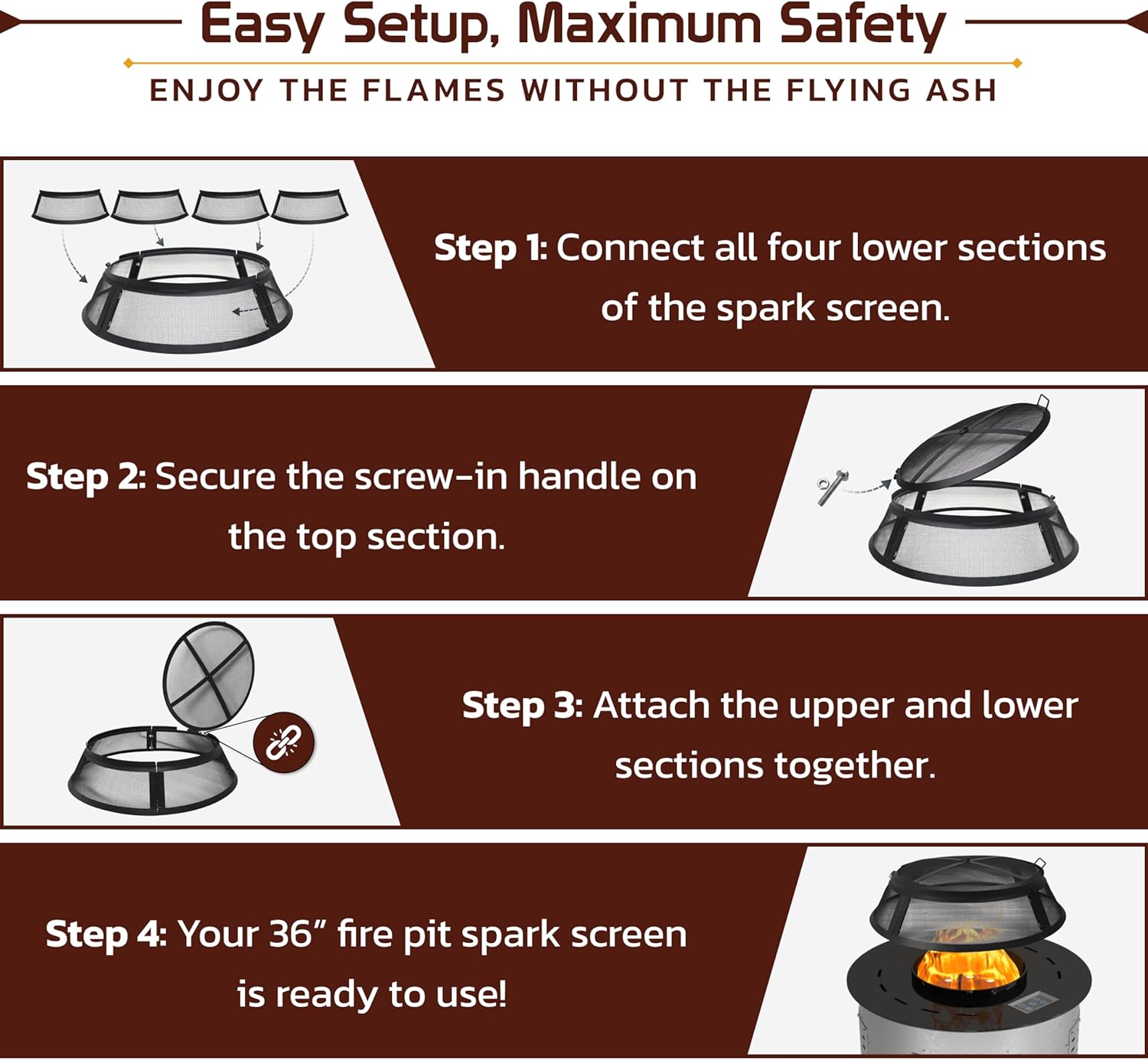 Easy Setup, Maximum Safety

ENJOY THE FLAMES WITHOUT THE FLYING ASH

Step 1: Connect all four lower sections of the spark screen.

Step 2: Secure the screw-in handle on the top section.

Step 3: Attach the upper and lower sections together.

Step 4: Your 36” fire pit spark screen is ready to use!