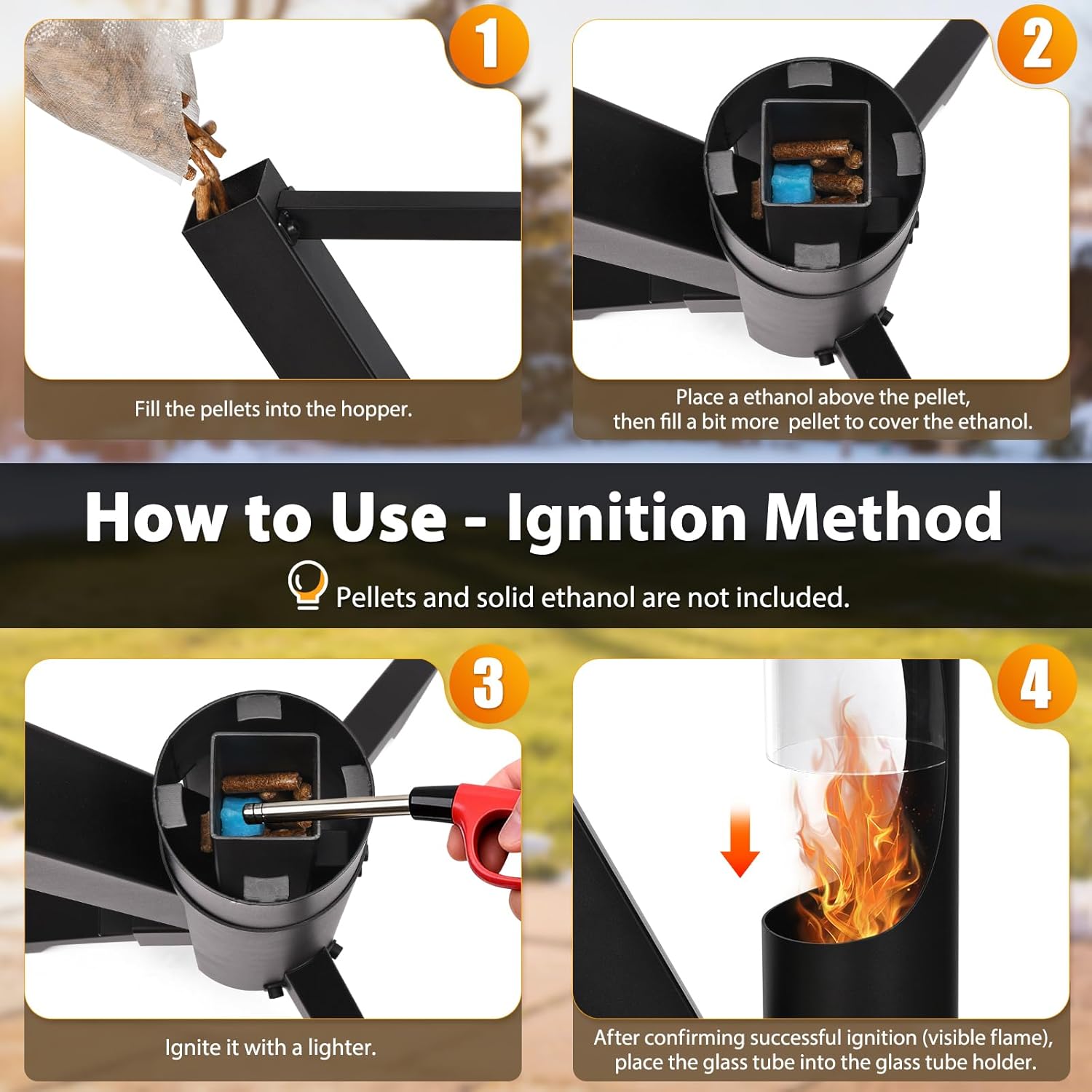 1

Fill the pellets into the hopper.

2

Place a ethanol above the pellet, then fill a bit more pellet to cover the ethanol.

How to Use - Ignition Method

Pellets and solid ethanol are not included.

3

Ignite it with a lighter.

4

After confirming successful ignition (visible flame), place the glass tube into the glass tube holder.