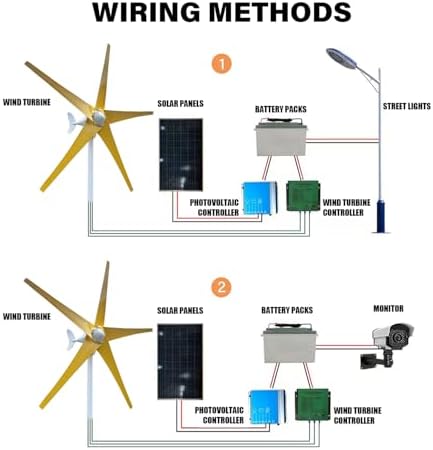 WIRING METHODS

1

WIND TURBINE

SOLAR PANELS

BATTERY PACKS

STREET LIGHTS

PHOTOVOLTAIC CONTROLLER

WIND TURBINE CONTROLLER

2

WIND TURBINE

SOLAR PANELS

BATTERY PACKS

MONITOR

PHOTOVOLTAIC CONTROLLER

WIND TURBINE CONTROLLER