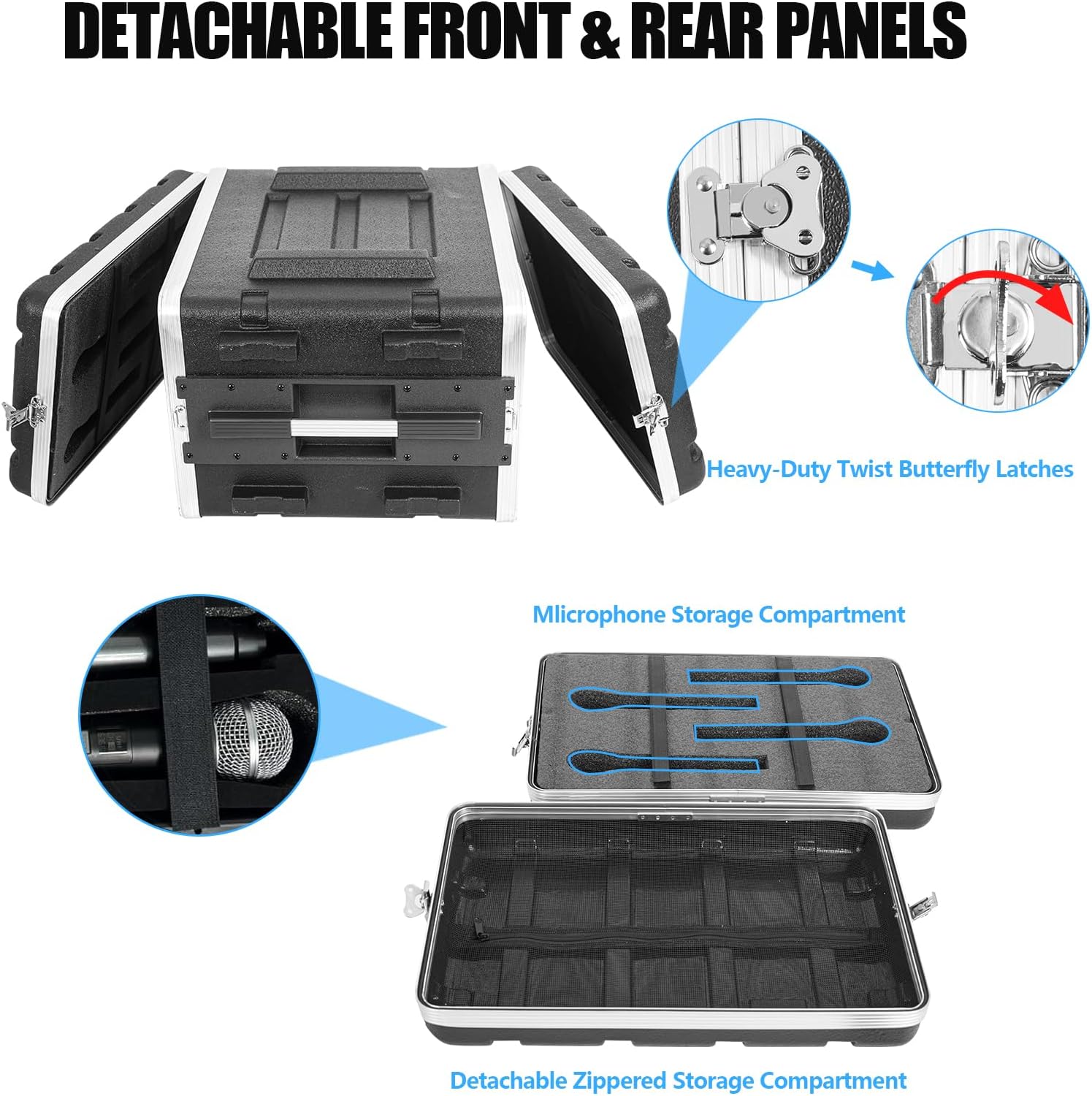 DETACHABLE FRONT & REAR PANELS

Heavy-Duty Twist Butterfly Latches

Mlicrophone Storage Compartment

Detachable Zippered Storage Compartment