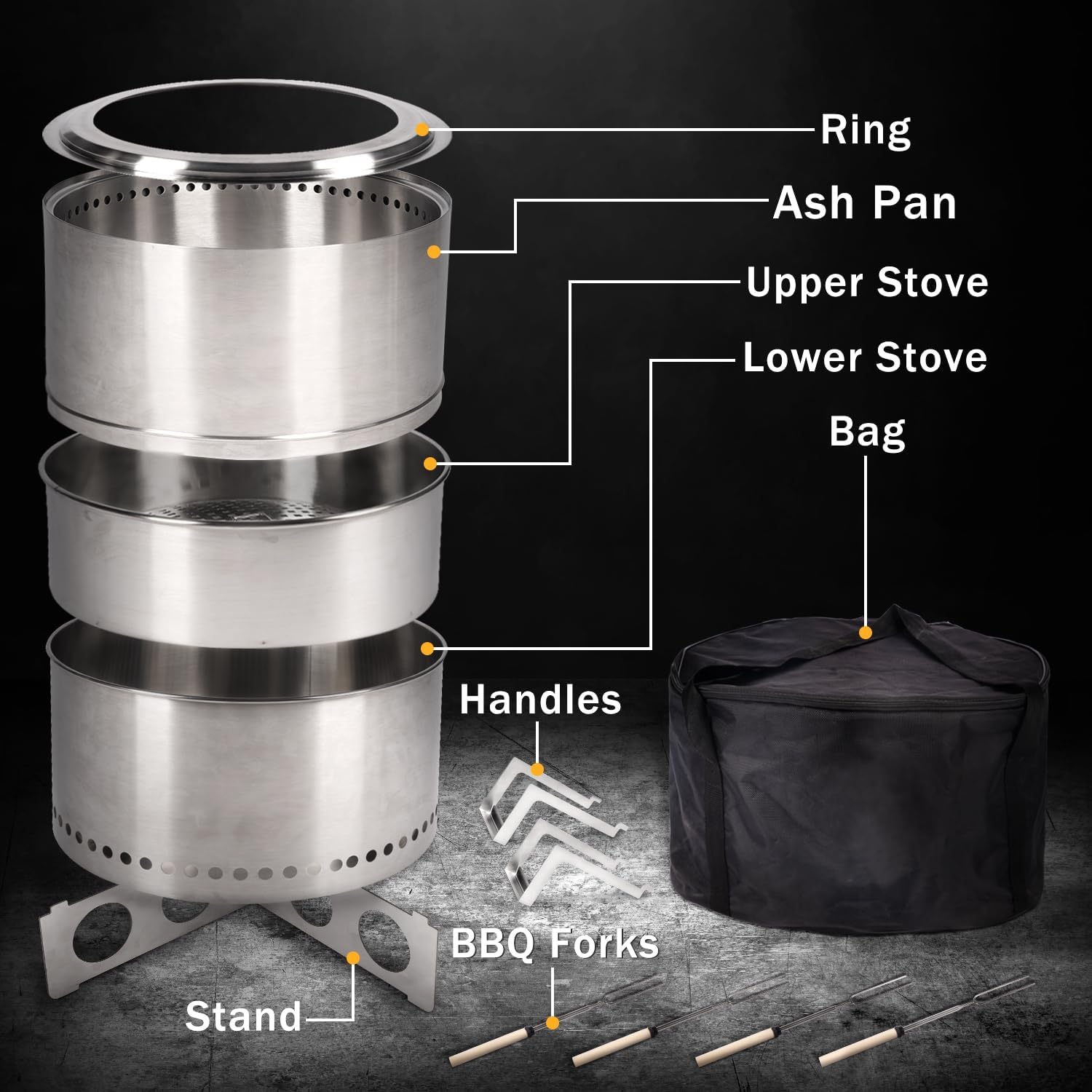 Ring
Ash Pan
Upper Stove
Lower Stove
Bag
Handles
BBQ Forks
Stand