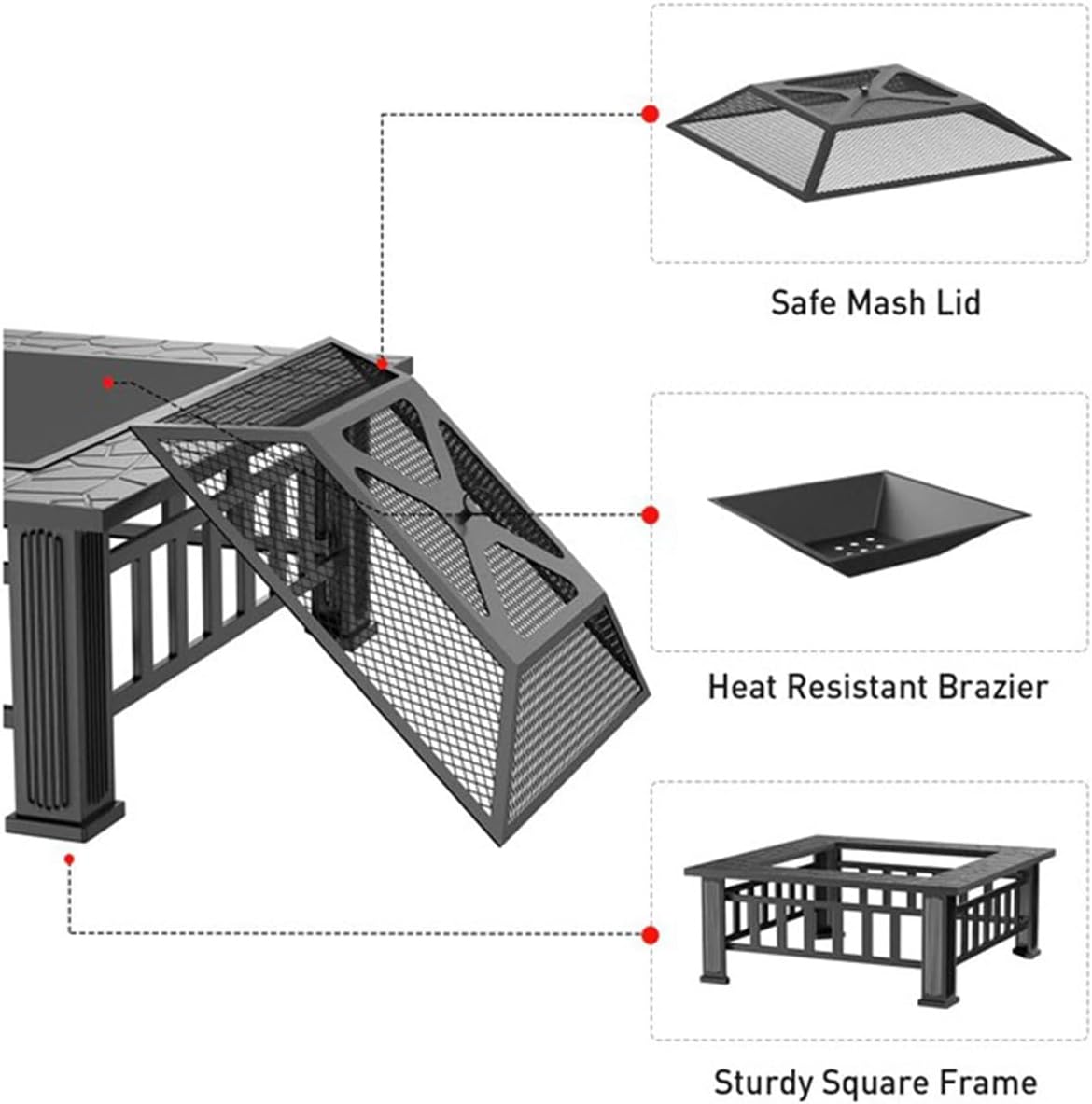 Safe Mash Lid

Heat Resistant Brazier

Sturdy Square Frame